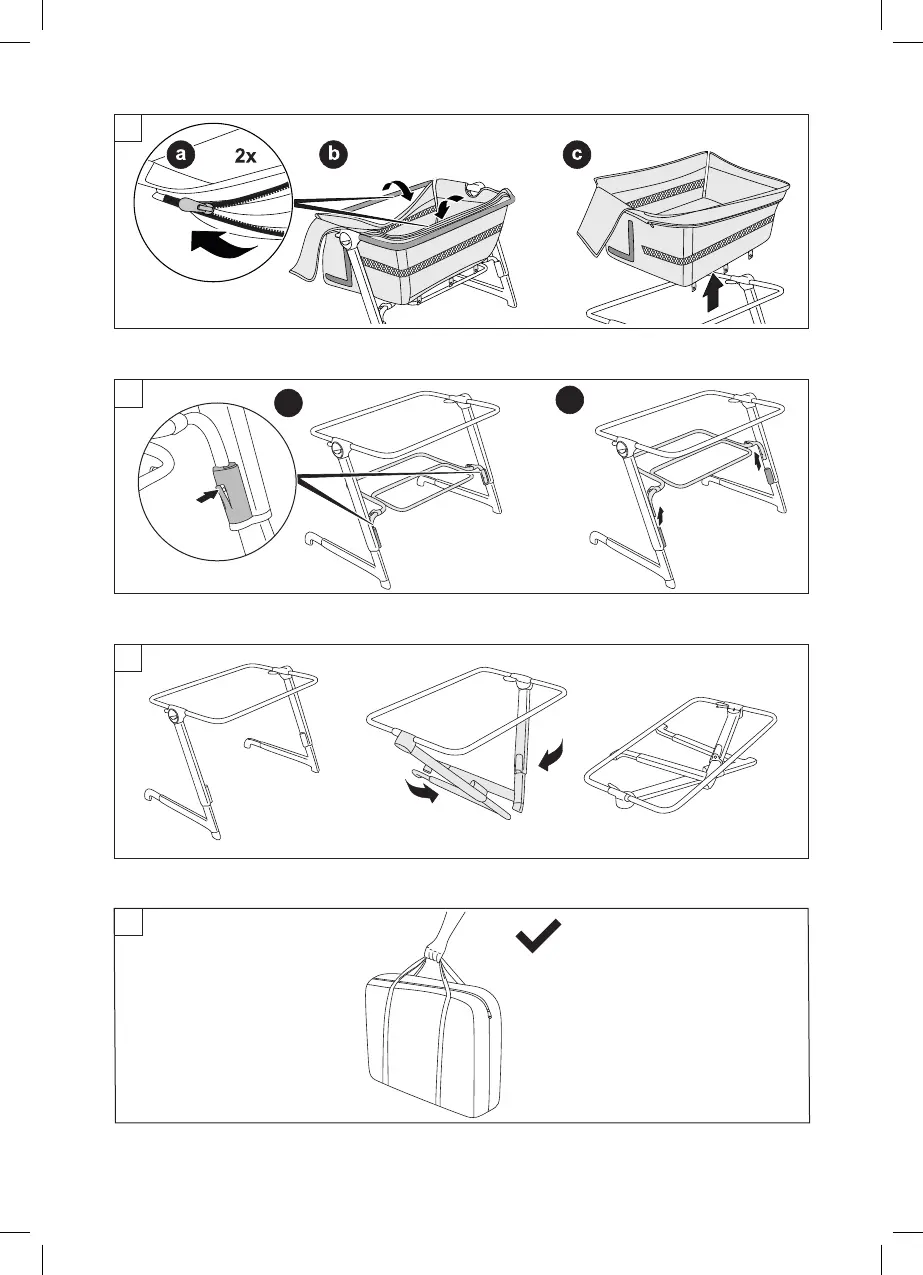 a 2x
b
c