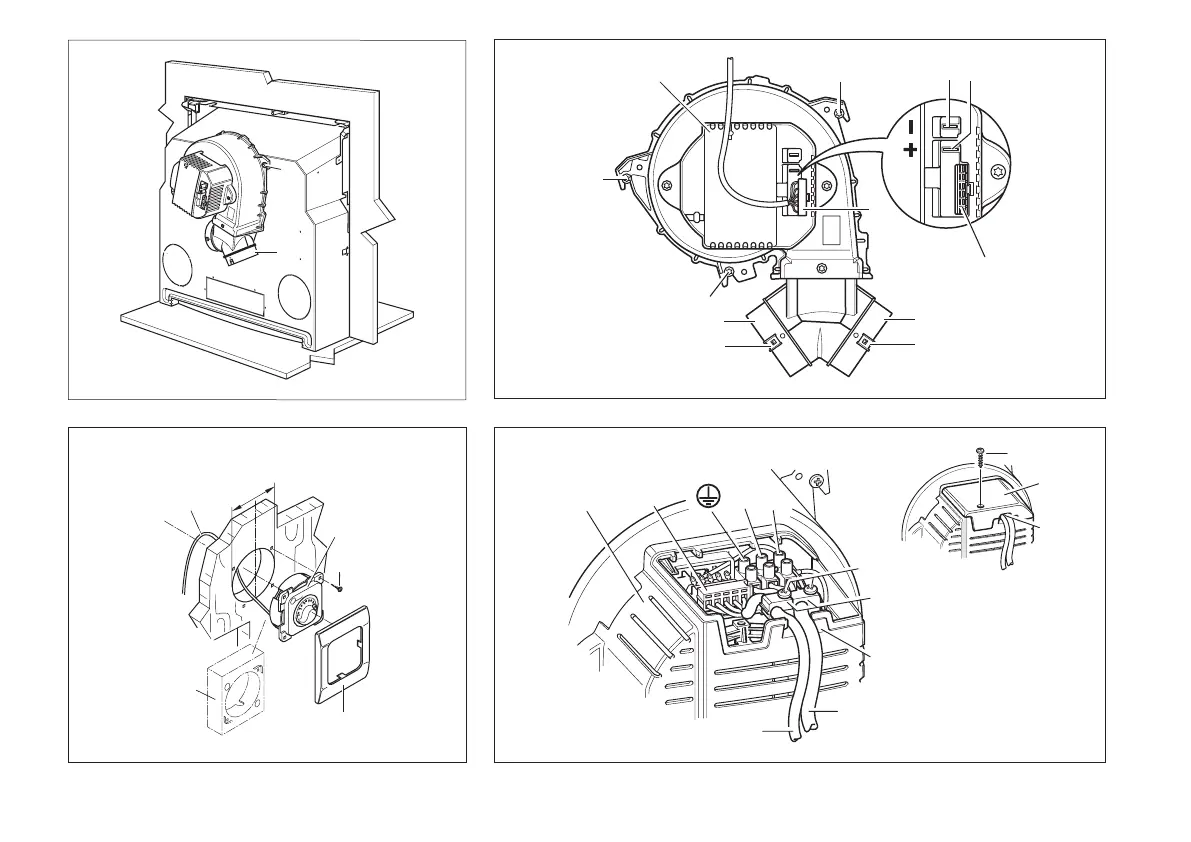 -
+