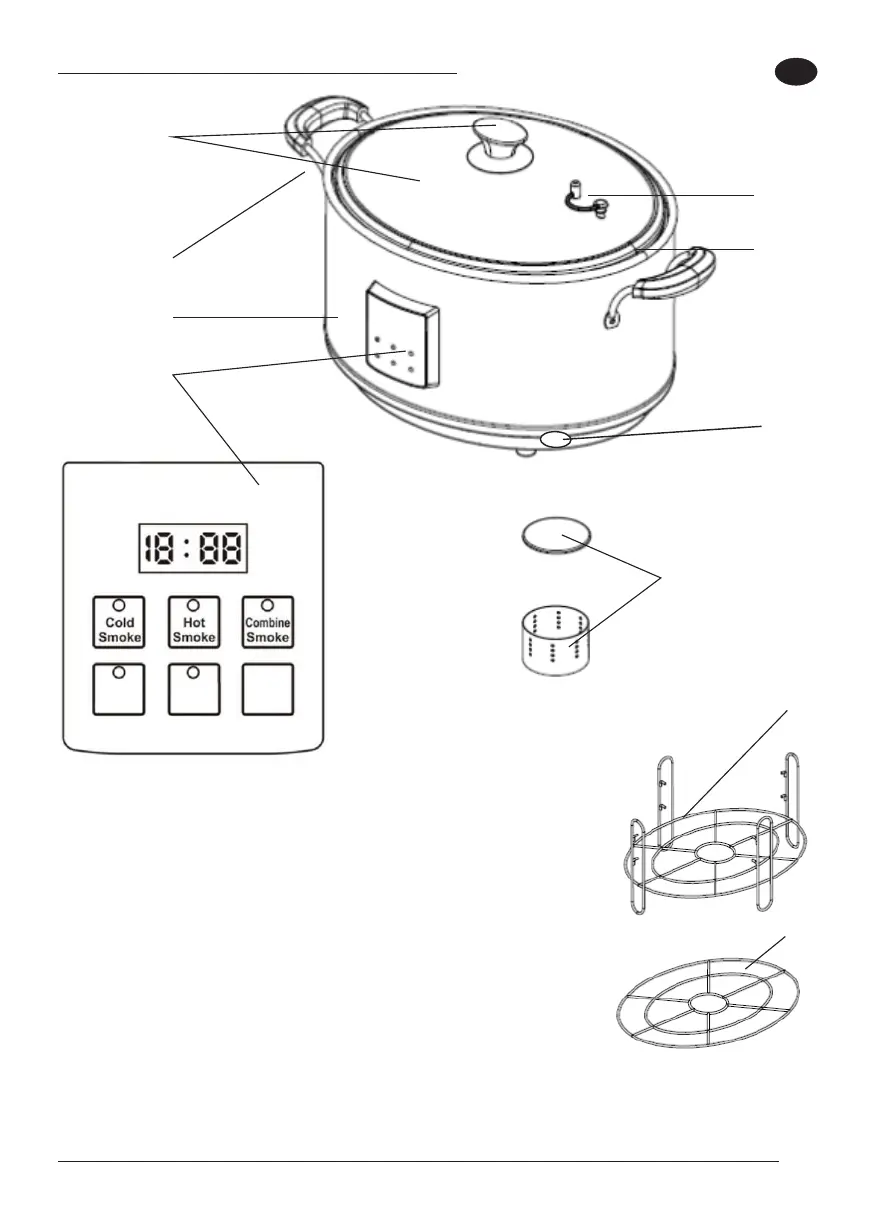 18:88

Cold Smoke

Hot Smoke

Combine Smoke