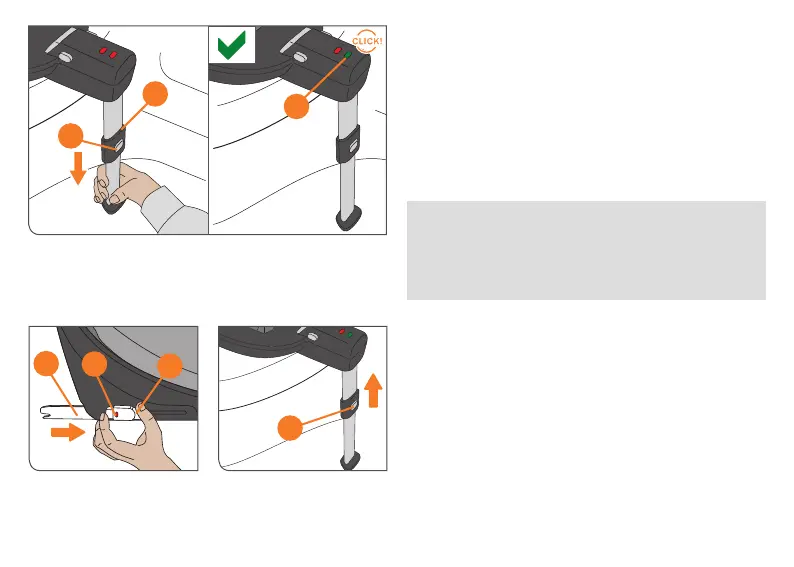 CLICK!