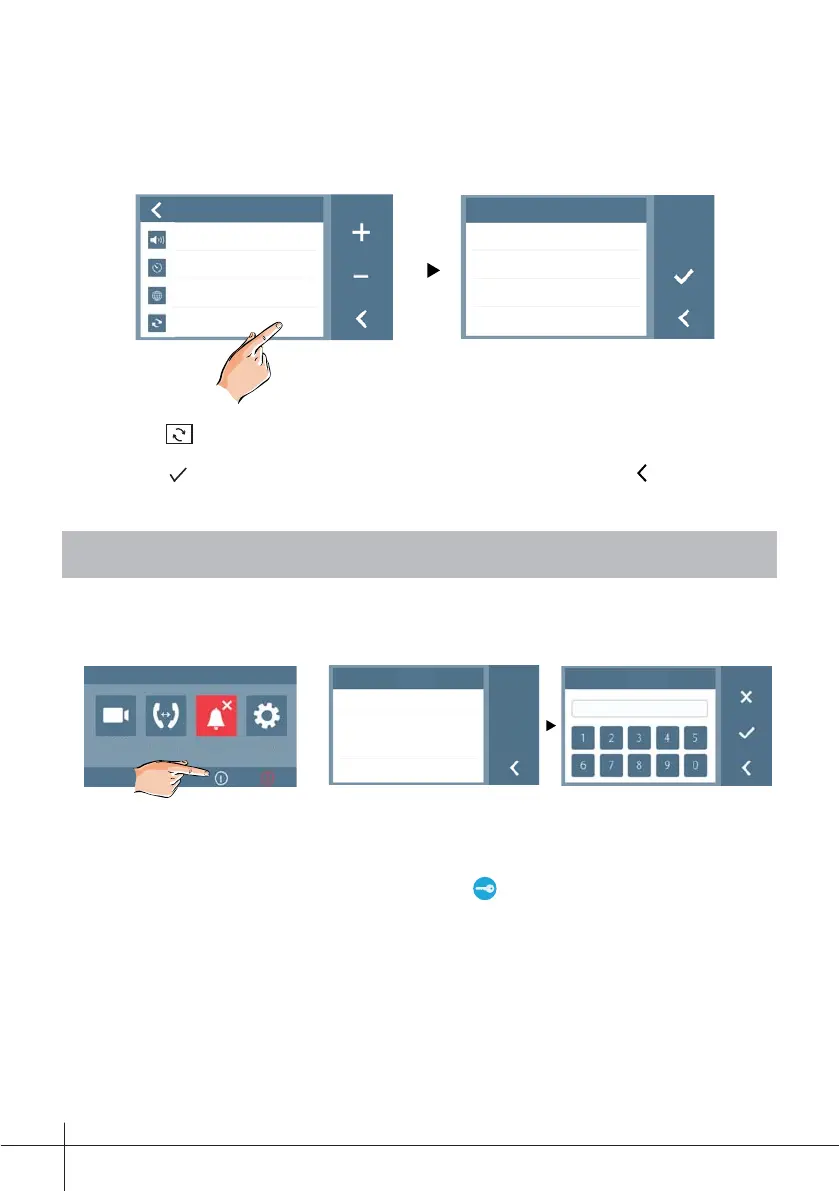 1 2 3 4 5
6 7 8 9 0