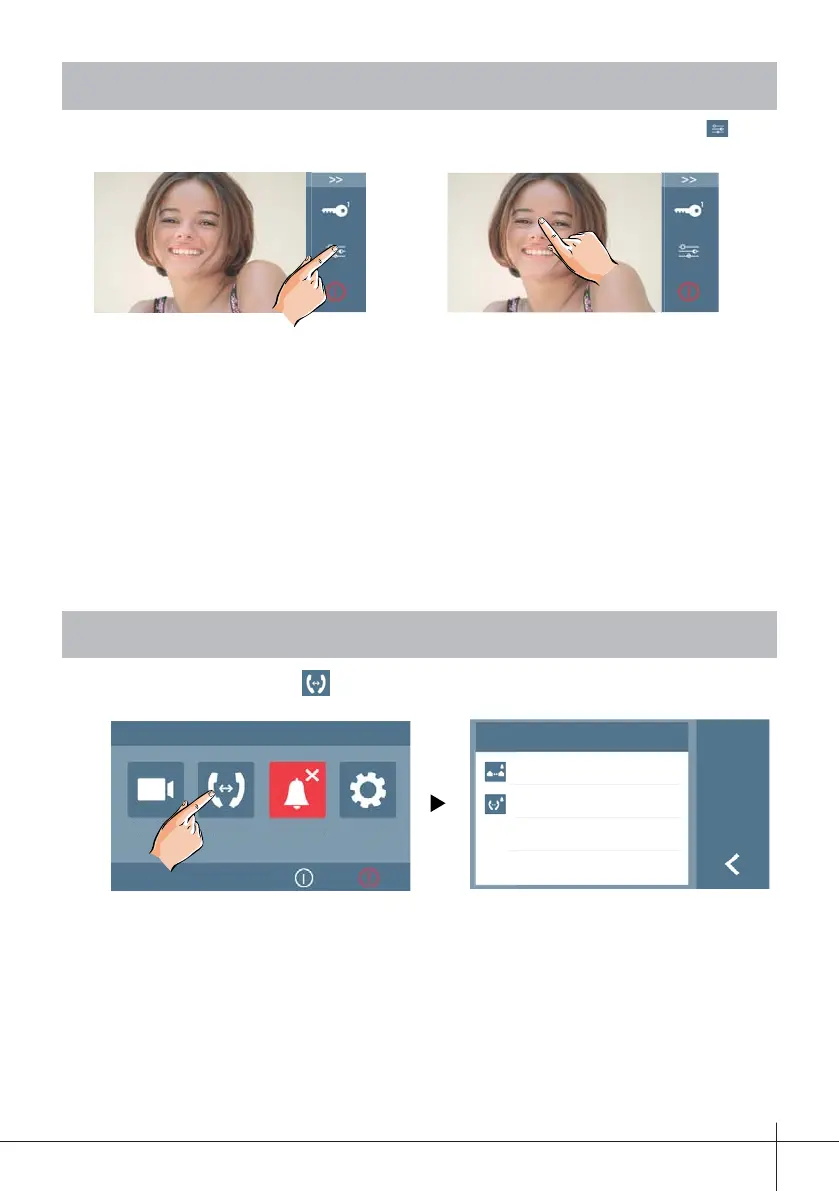 >>

>>