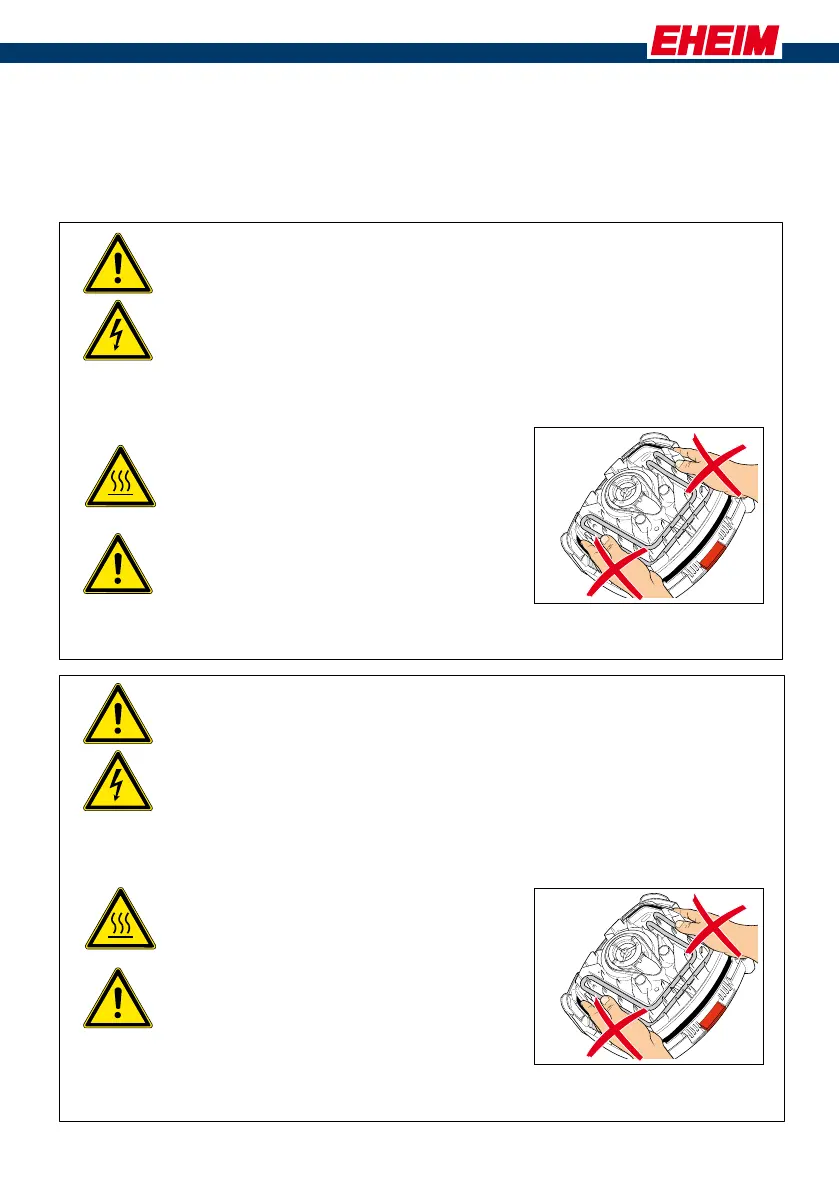 EHEIM