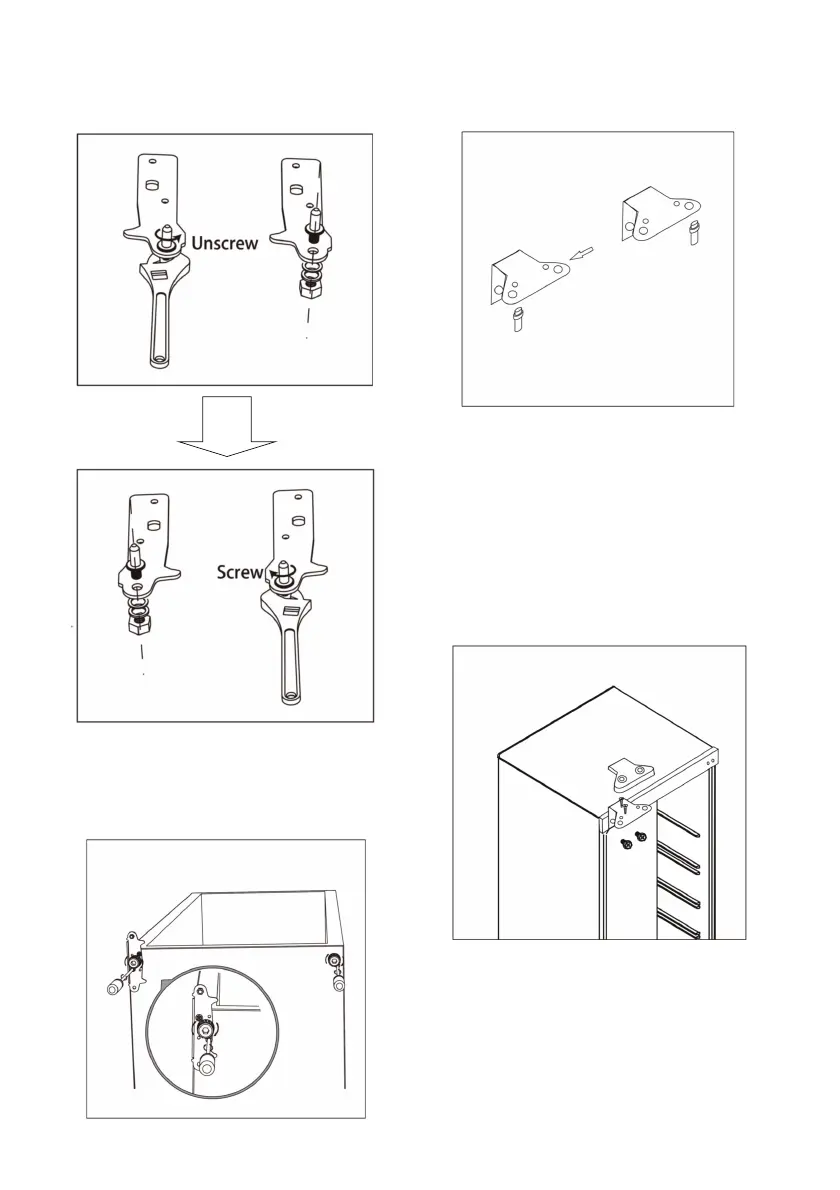 Unscrew

Screw