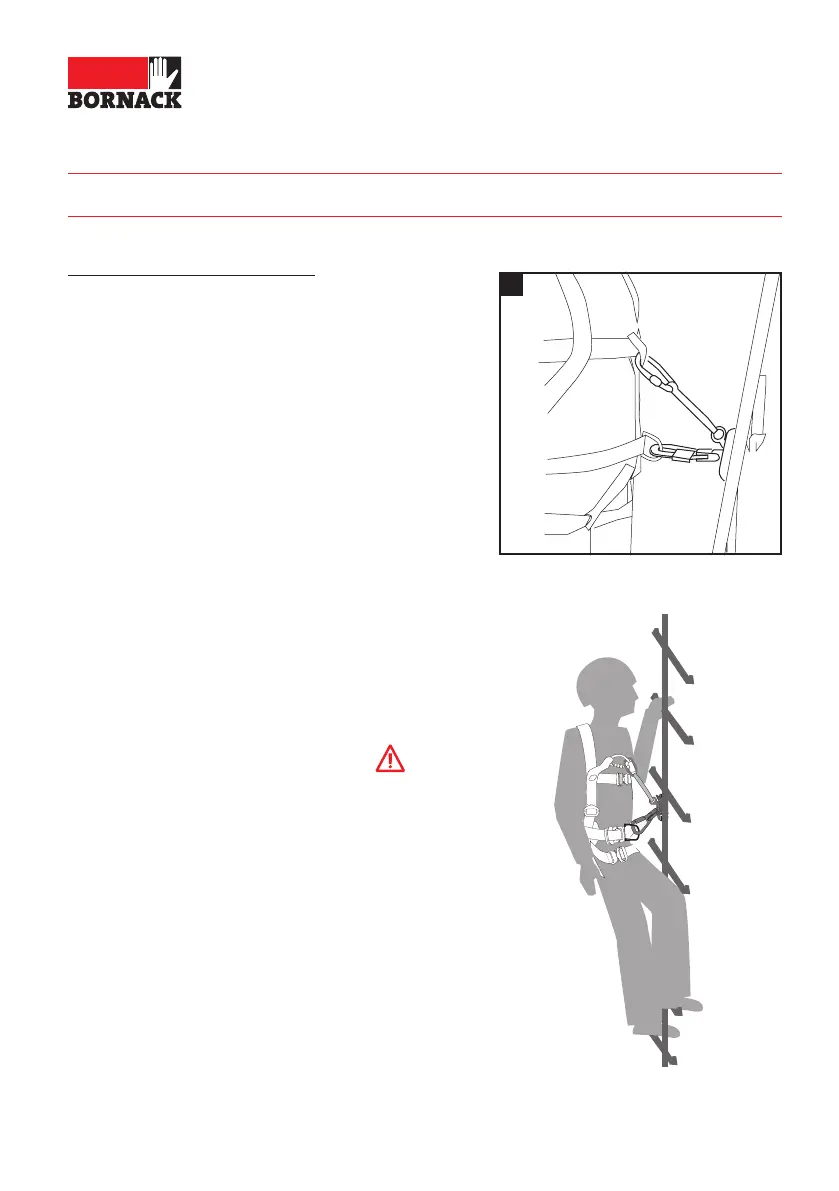 BORNACK