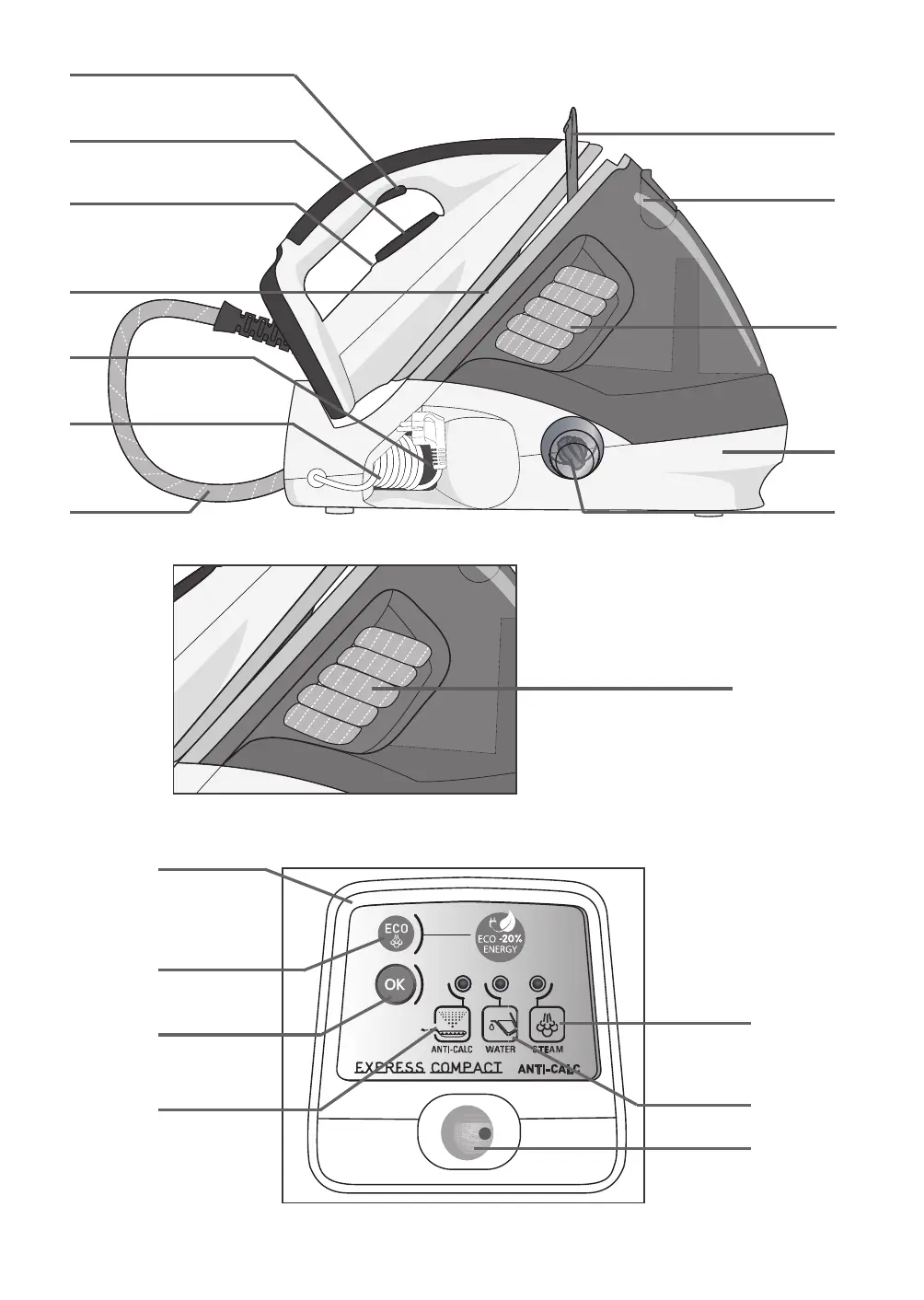 ECO

ECO -20% ENERGY

OK

ANTI-CALC

WATER

STEAM

EXPRESS COMPACT

ANTI-CALC