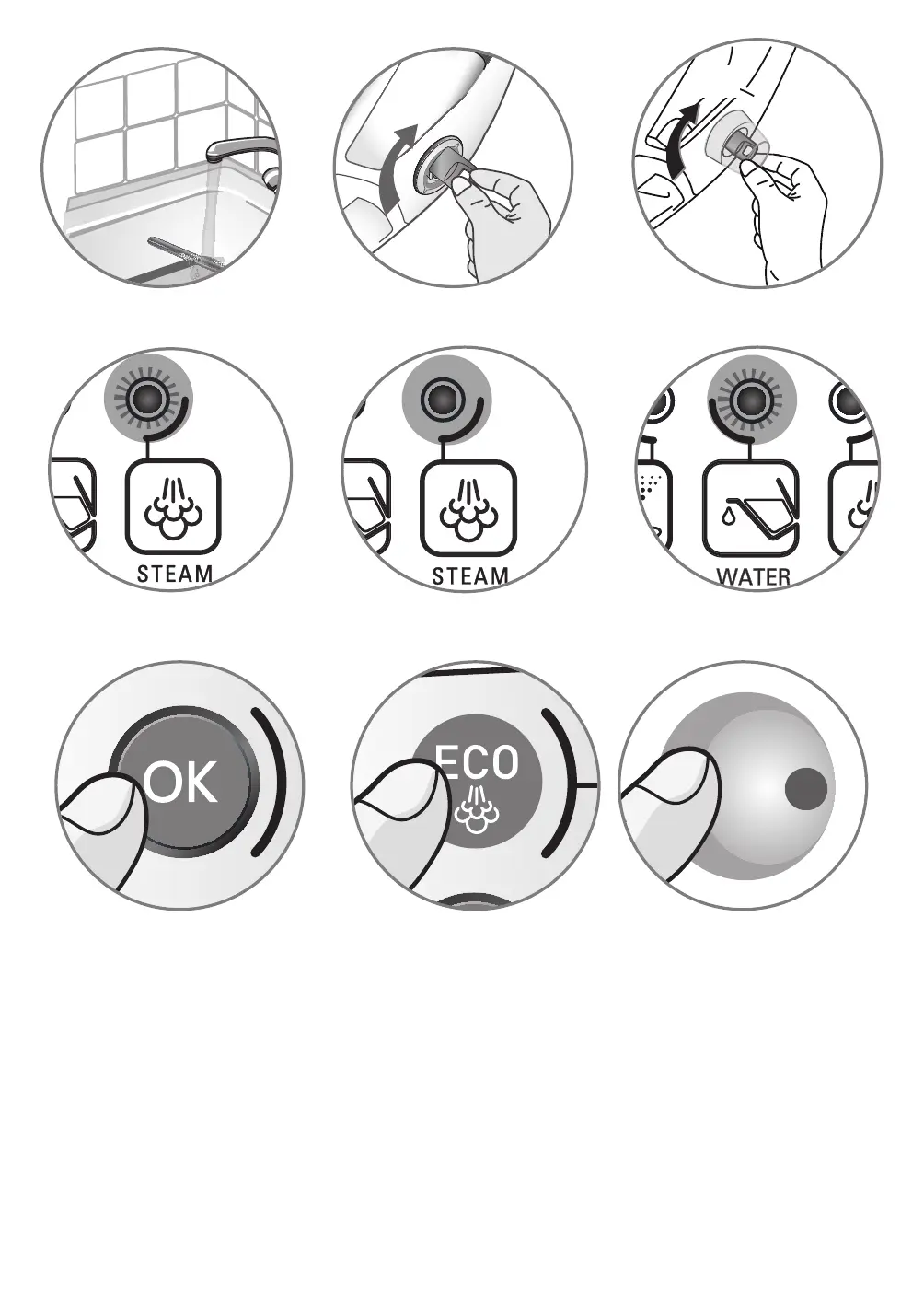 STEAM

STEAM

WATER

OK

ECO