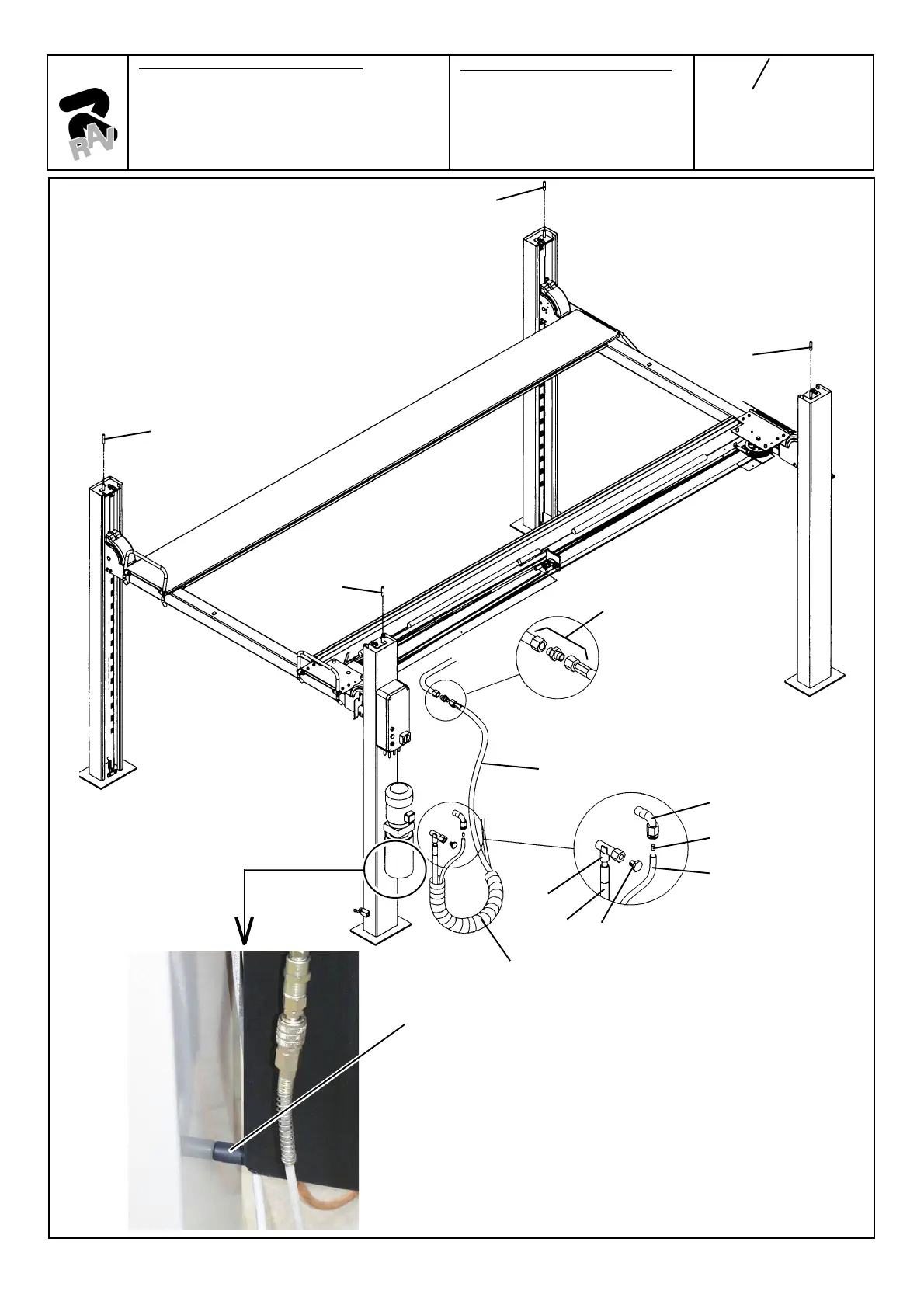 RAV