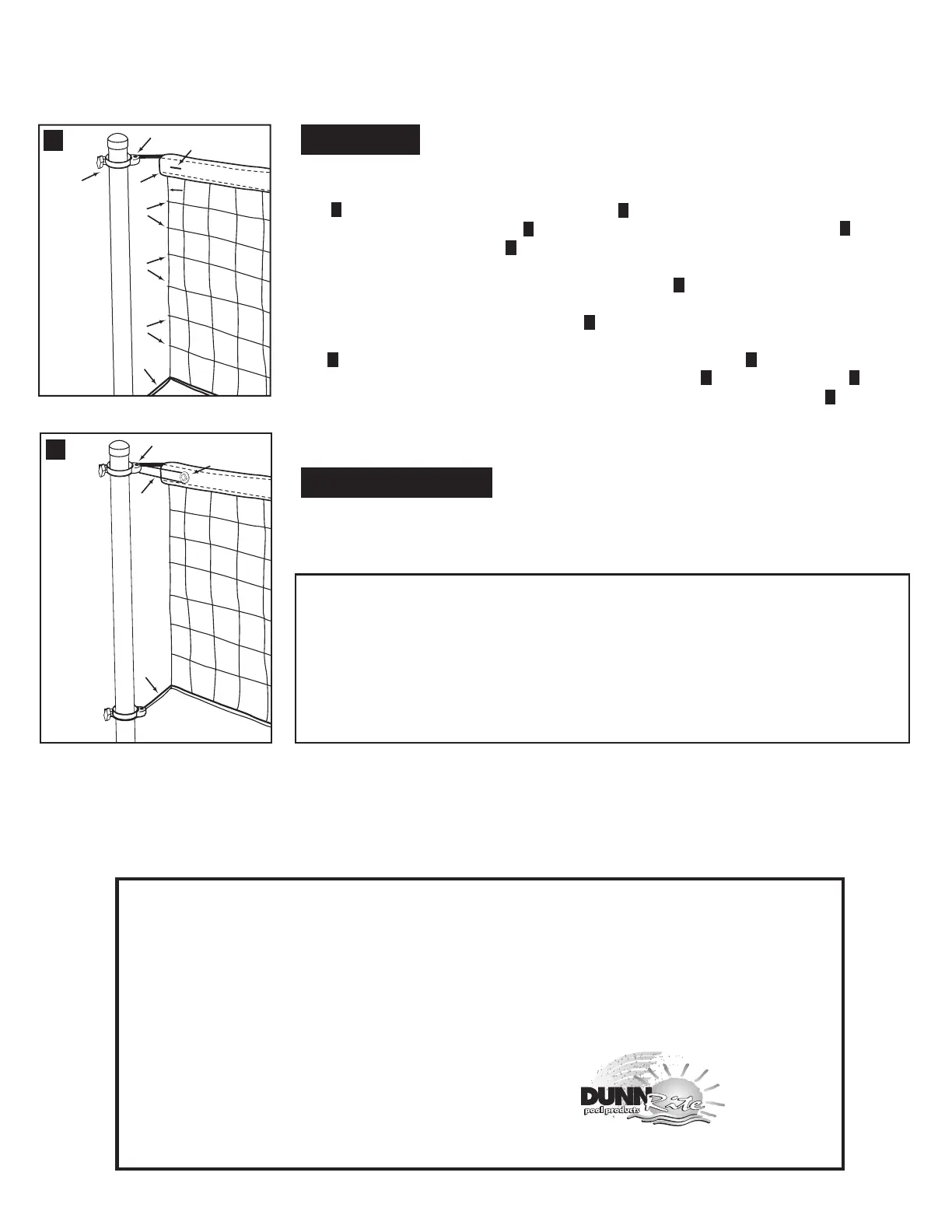 DUNN Rite
pool products