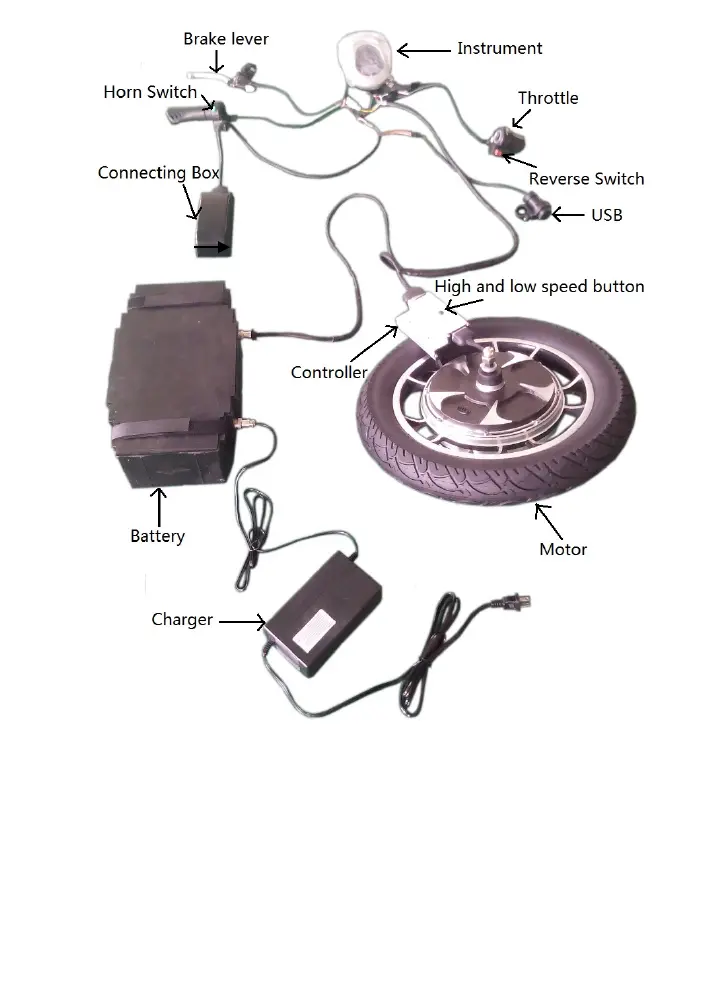 Brake lever

Instrument

Horn Switch

Throttle

Connecting Box

Reverse Switch

USB

High and low speed button

Controller

Battery

Motor

Charger