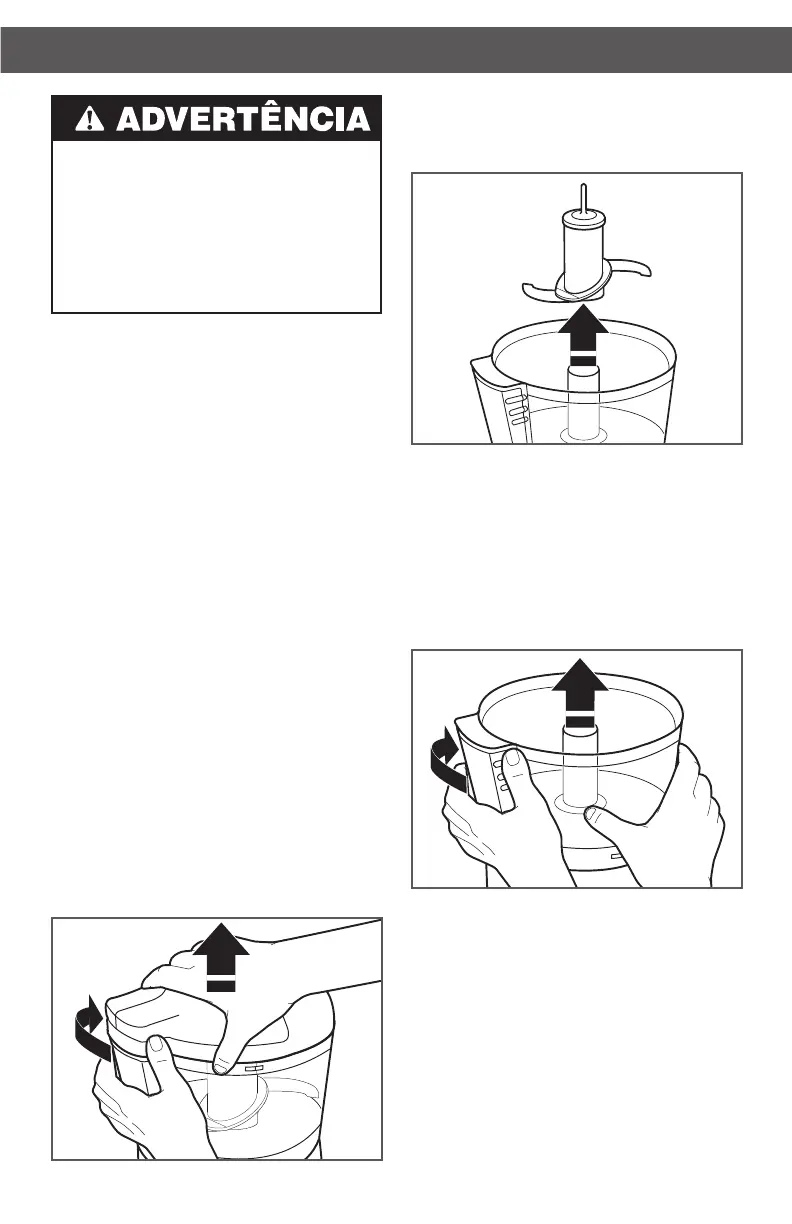 ADVERTÊNCIA