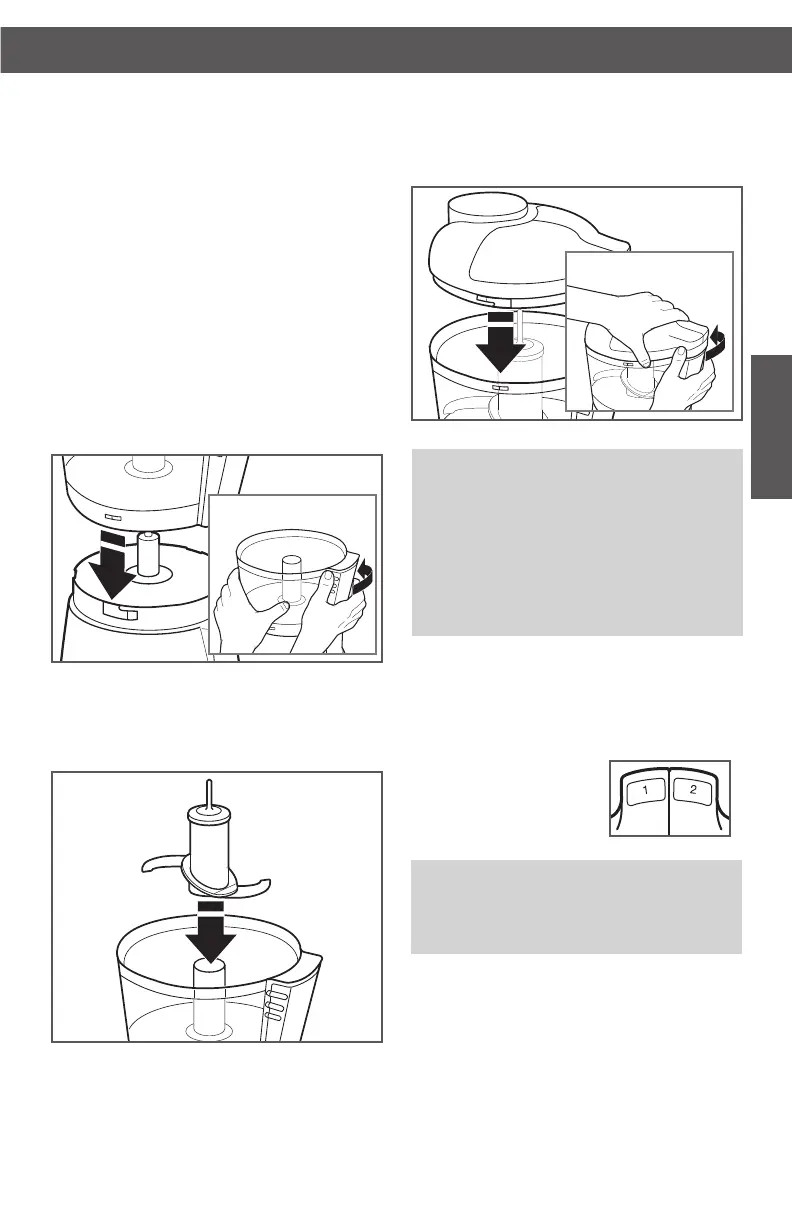 1

2