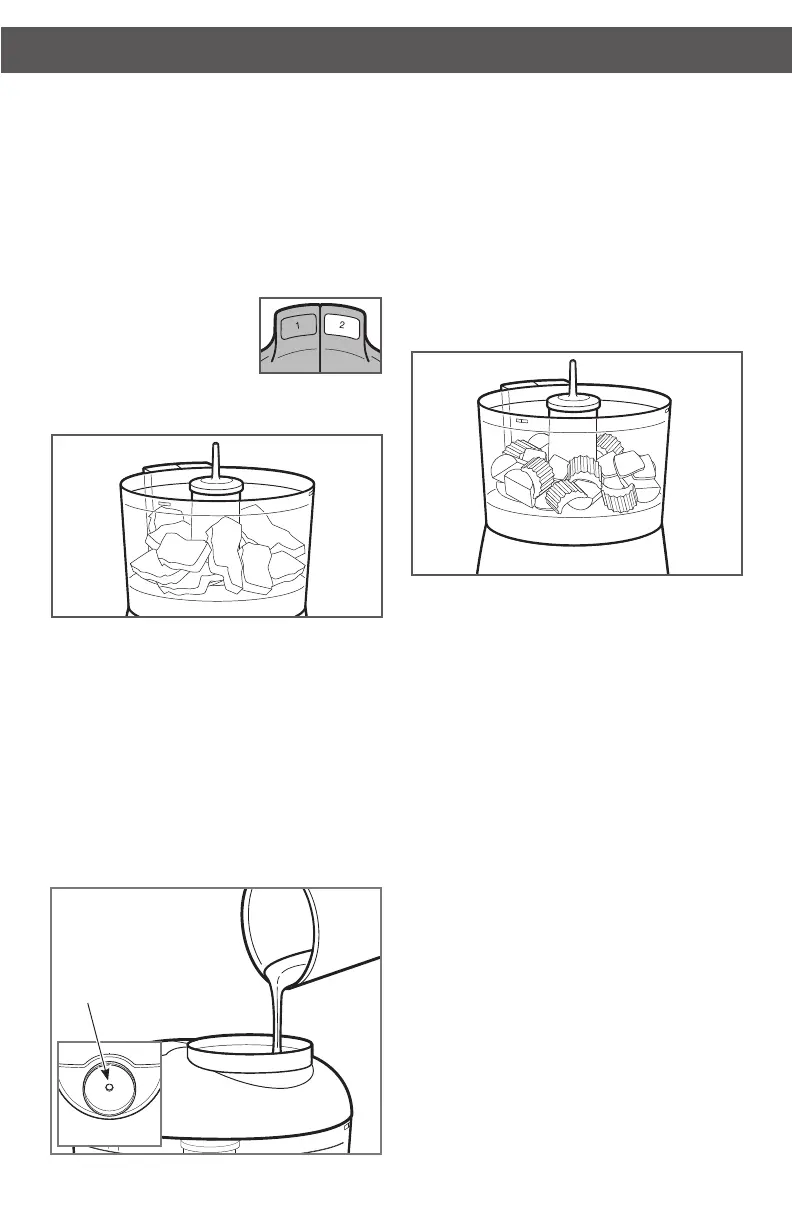 1

2