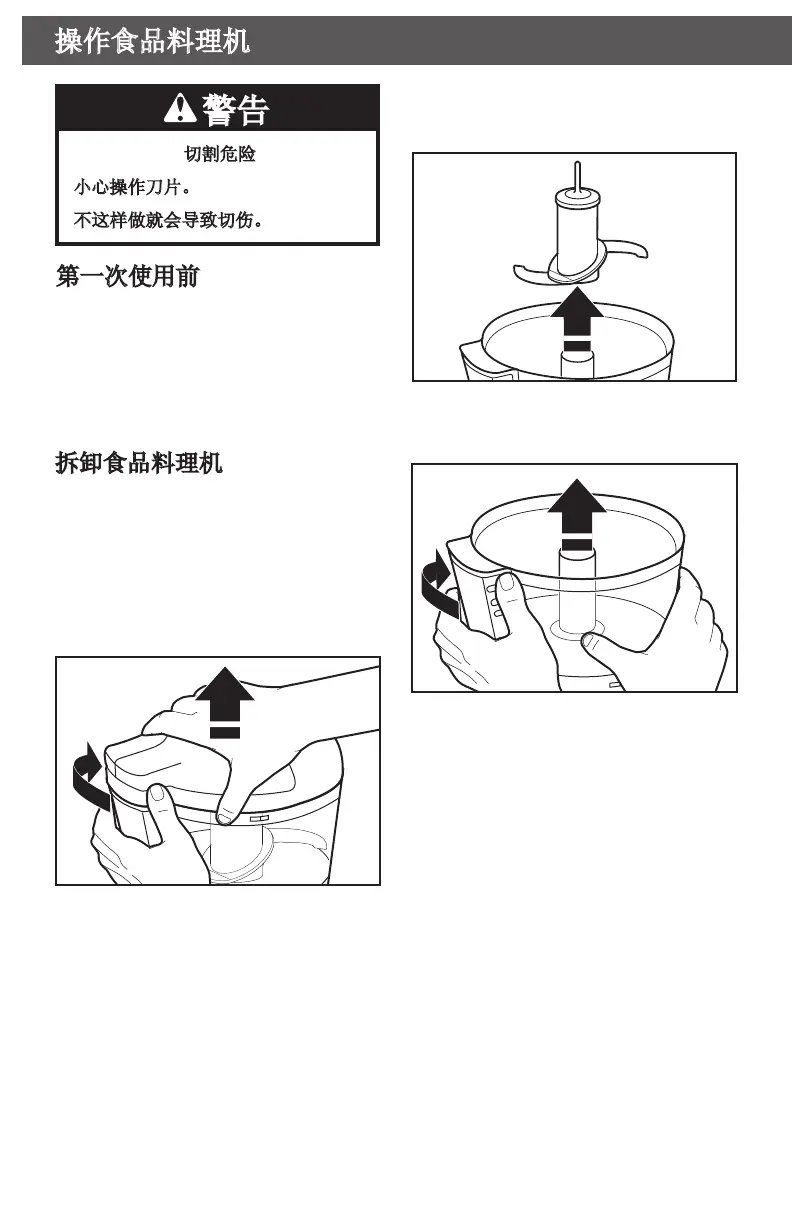 操作食品料理机

警告

切割危险

小心操作刀片。

不这样做就会导致切伤。

第一次使用前

拆卸食品料理机