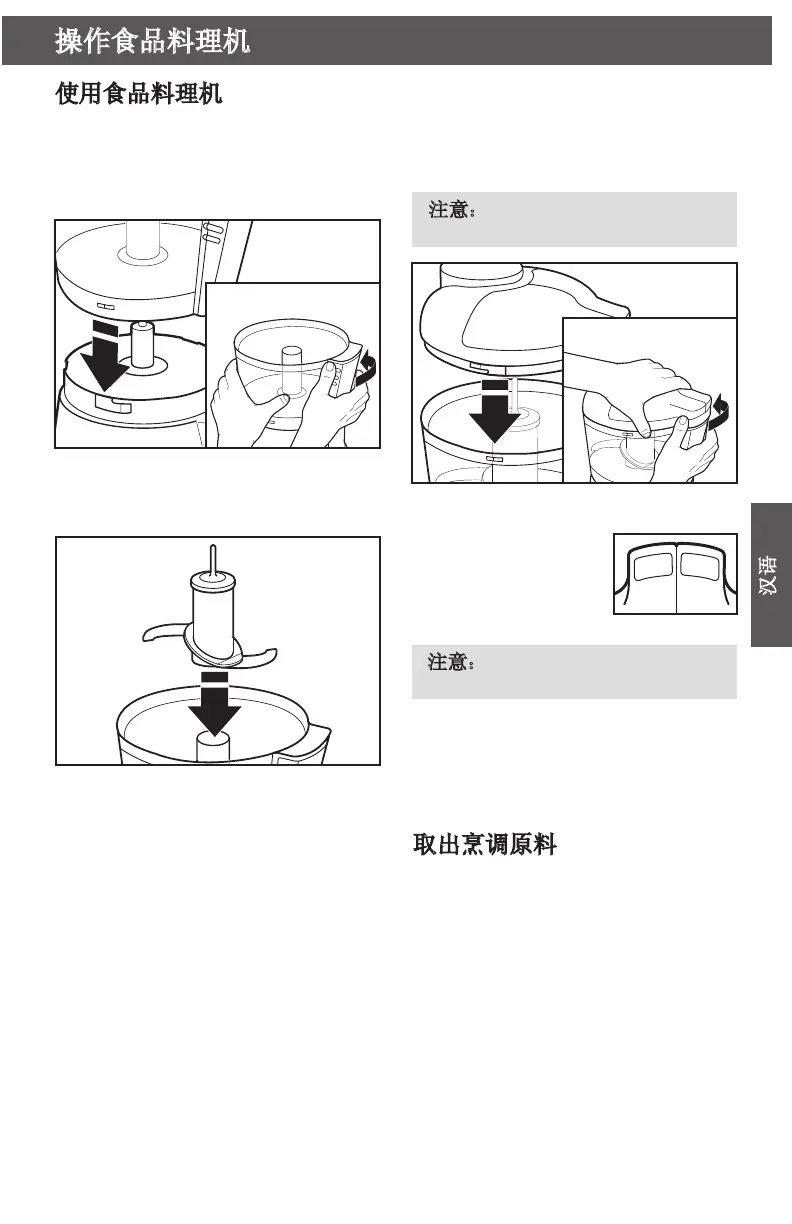 操作食品料理机

使用食品料理机

注意：

注意：

取出烹调原料

汉语