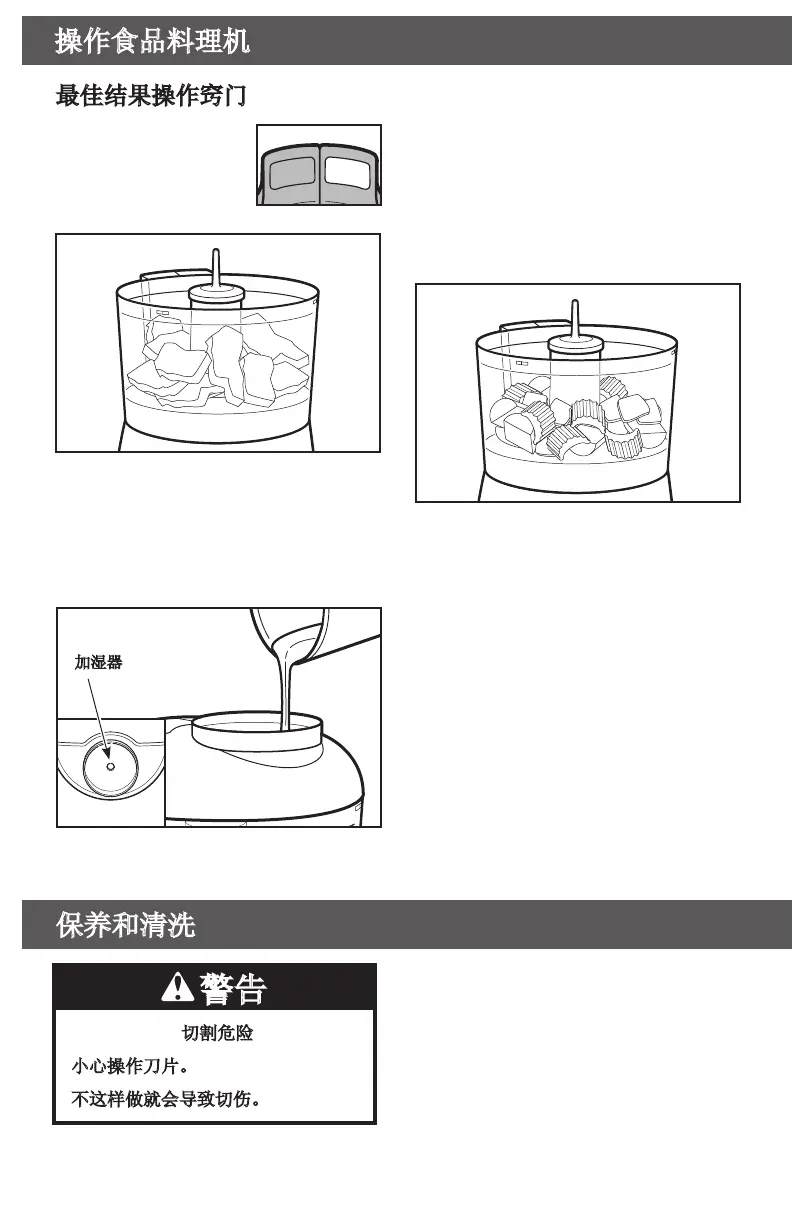 操作食品料理机

最佳结果操作窍门

加湿器

保养和清洗

警告

切割危险

小心操作刀片。

不这样做就会导致切伤。