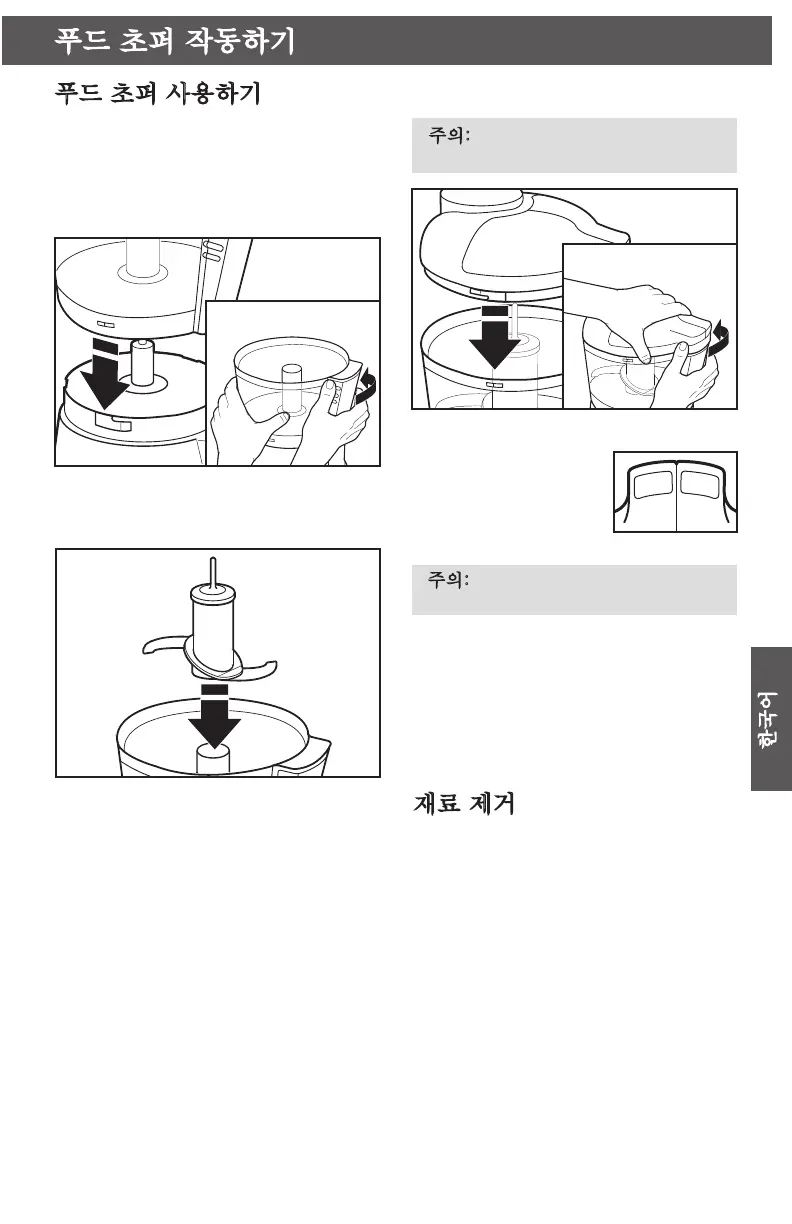 푸드 초퍼 작동하기

푸드 초퍼 사용하기

주의:

주의:

재료 제거

한국어