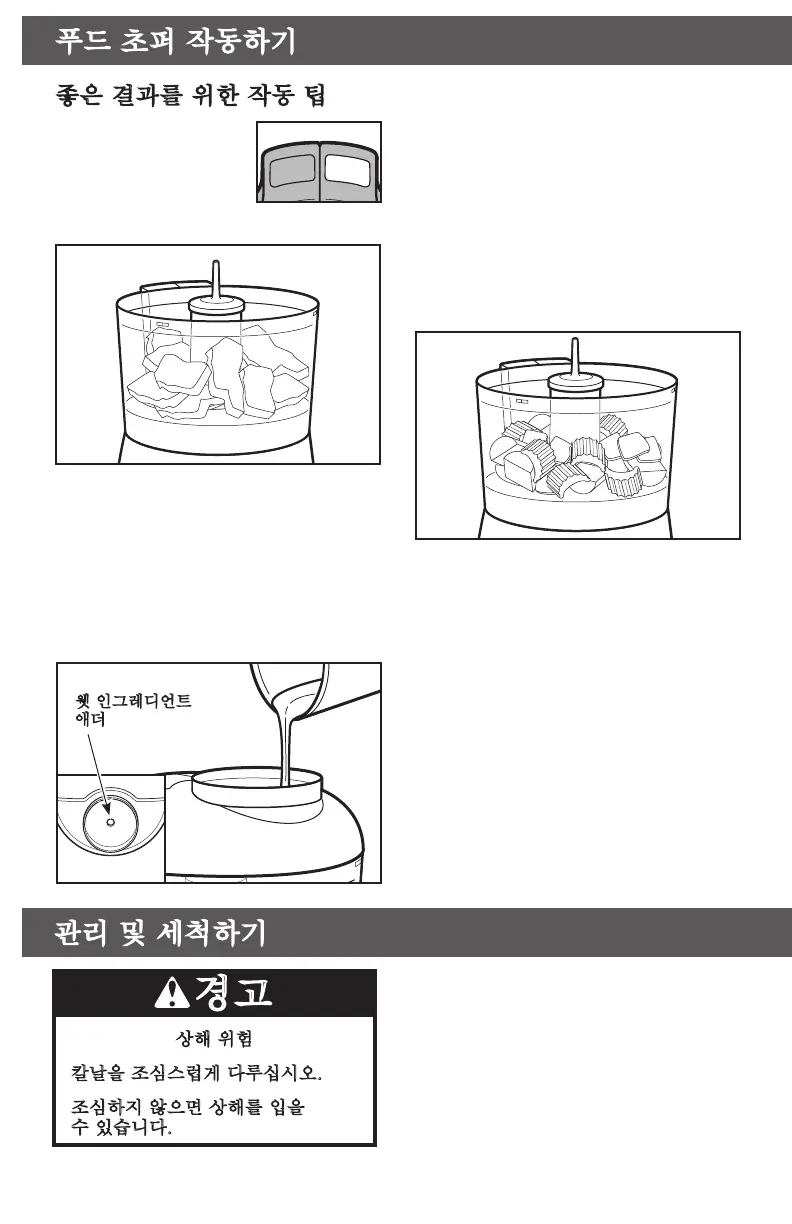 푸드 초퍼 작동하기

좋은 결과를 위한 작동 팁

웻 인그레디언트 애더

관리 및 세척하기

경고

상해 위험

칼날을 조심스럽게 다루십시오.

조심하지 않으면 상해를 입을 수 있습니다.