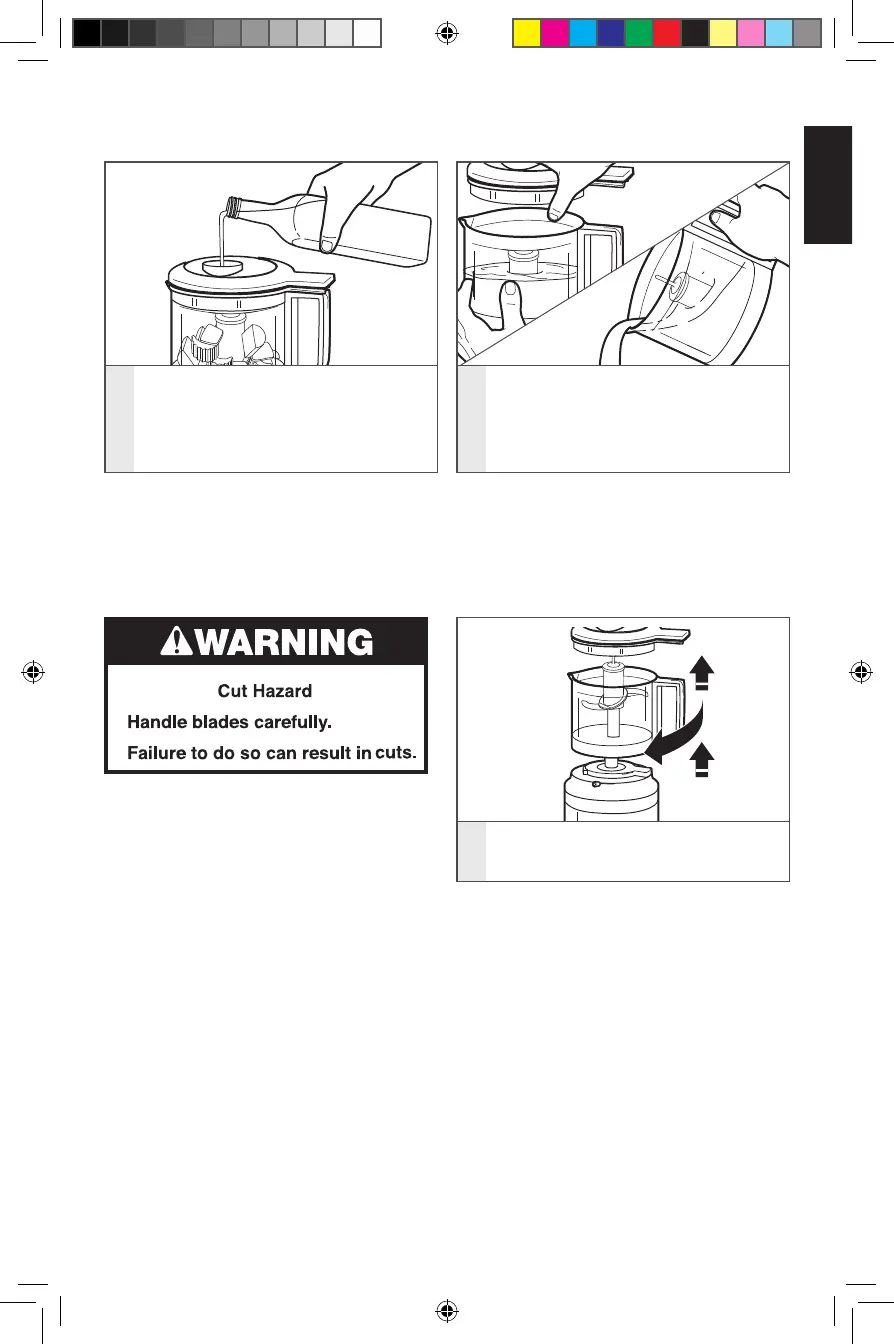 WARNING

Cut Hazard

Handle blades carefully.

Failure to do so can result in cuts.