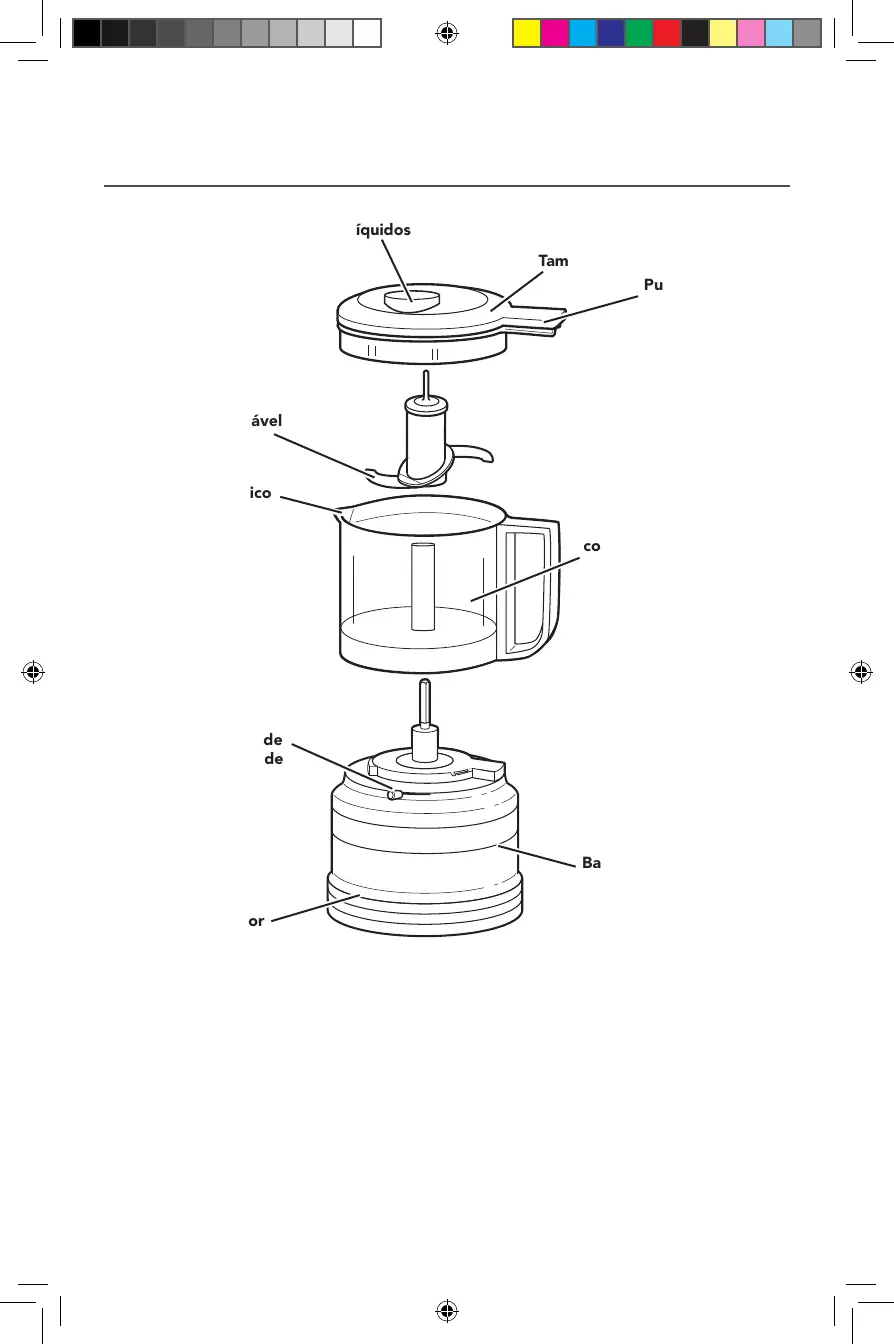 íquidos

Tam

Pu

ável

ico

co

de
de

Ba

or