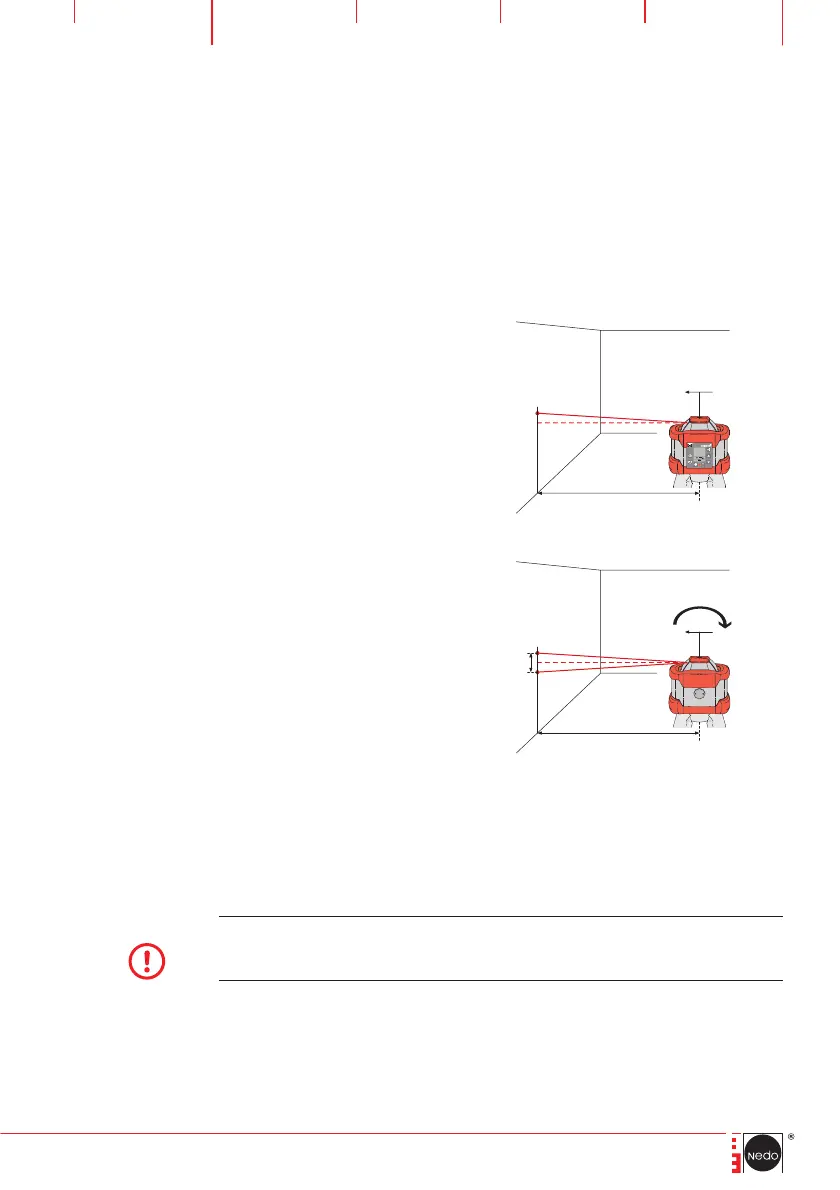 Nedo
®