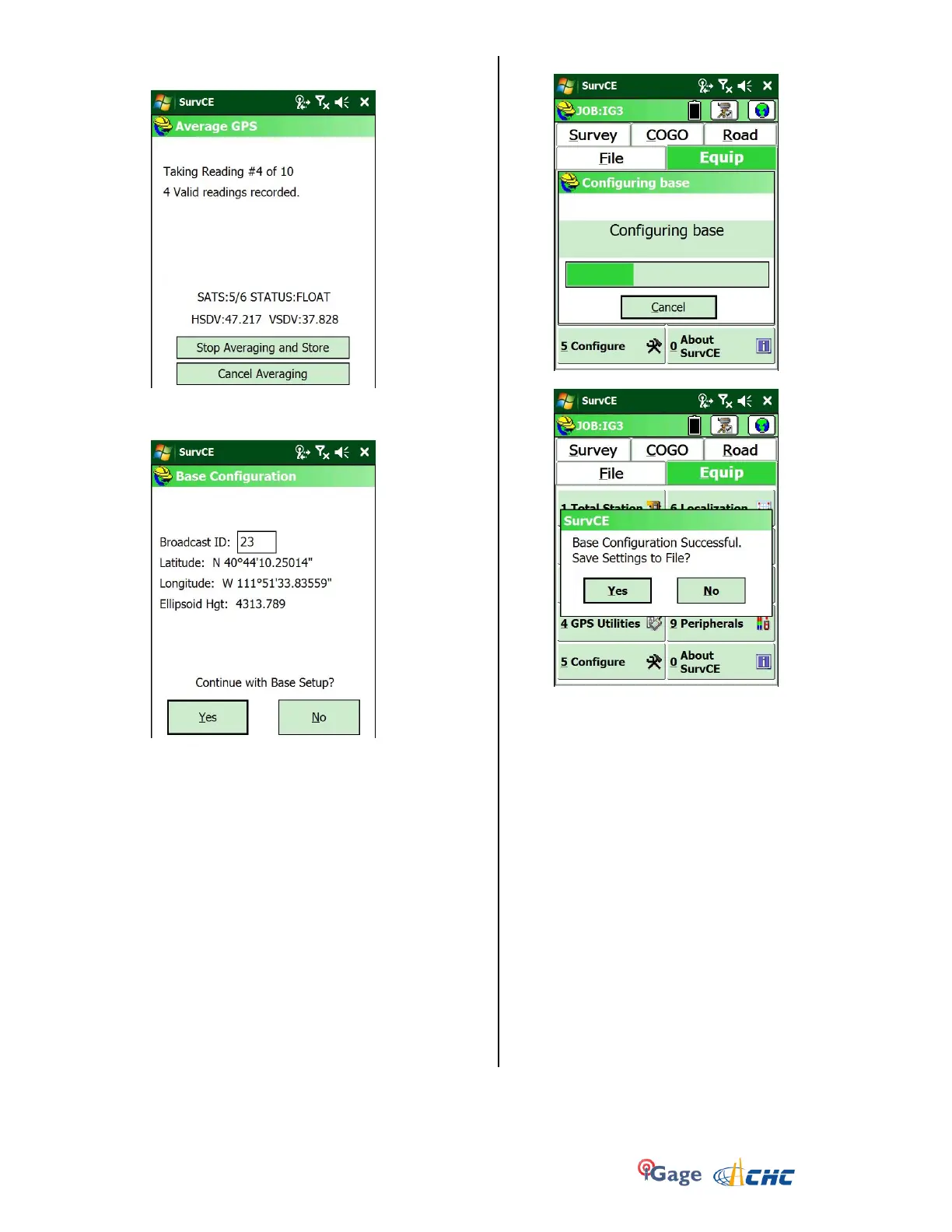 SurvCE
Average GPS

Taking Reading #4 of 10
4 Valid readings recorded.

SATS:5/6 STATUS:FLOAT
HSDV:47.217 VSDV:37.828

Stop Averaging and Store
Cancel Averaging

SurvCE
Base Configuration

Broadcast ID: 23
Latitude: N 40°44'10.25014"
Longitude: W 111°51'33.83559"
Ellipsoid Hgt: 4313.789

Continue with Base Setup?

Yes No

SurvCE
JOB:IG3
Survey COGO Road
File Equip
Configuring base

Configuring base

Cancel

5 Configure
0 About SurvCE

SurvCE
JOB:IG3
Survey COGO Road
File Equip
1 Total Station 6 Localization
SurvCE
Base Configuration Successful.
Save Settings to File?

Yes No

4 GPS Utilities 9 Peripherals
5 Configure 0 About SurvCE

iGage CHC