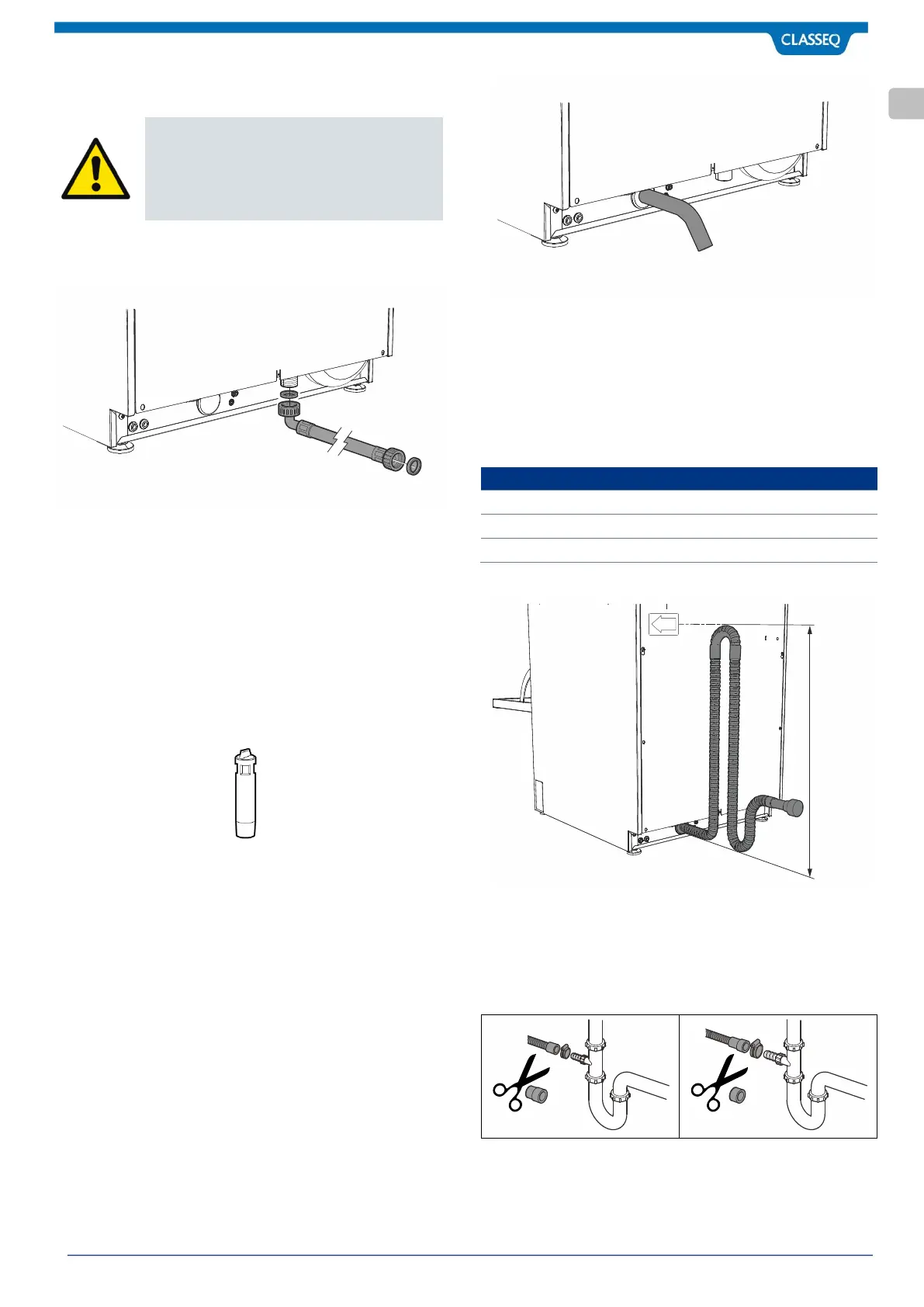 CLASSEQ