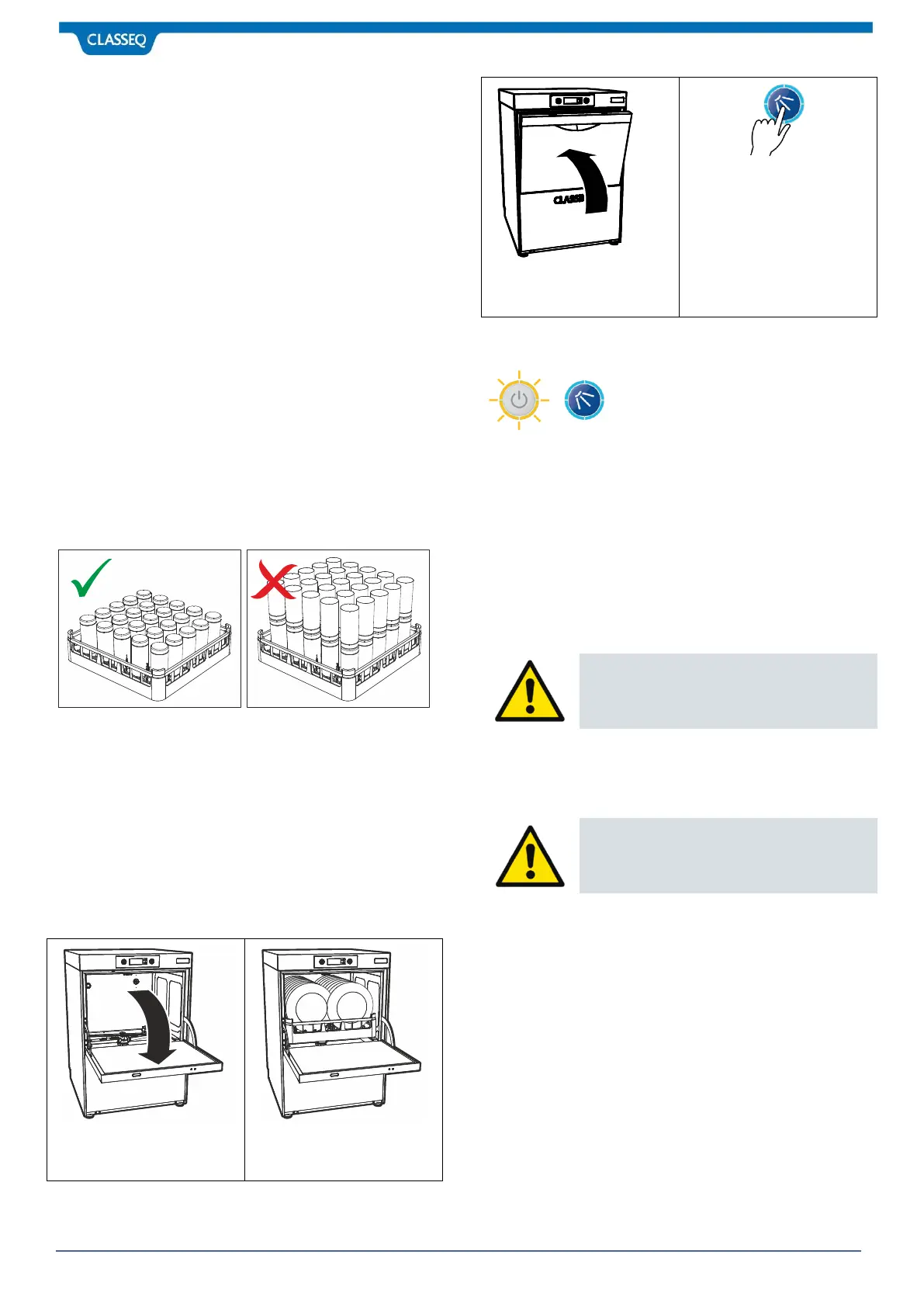 CLASSEQ

CLASSEQ