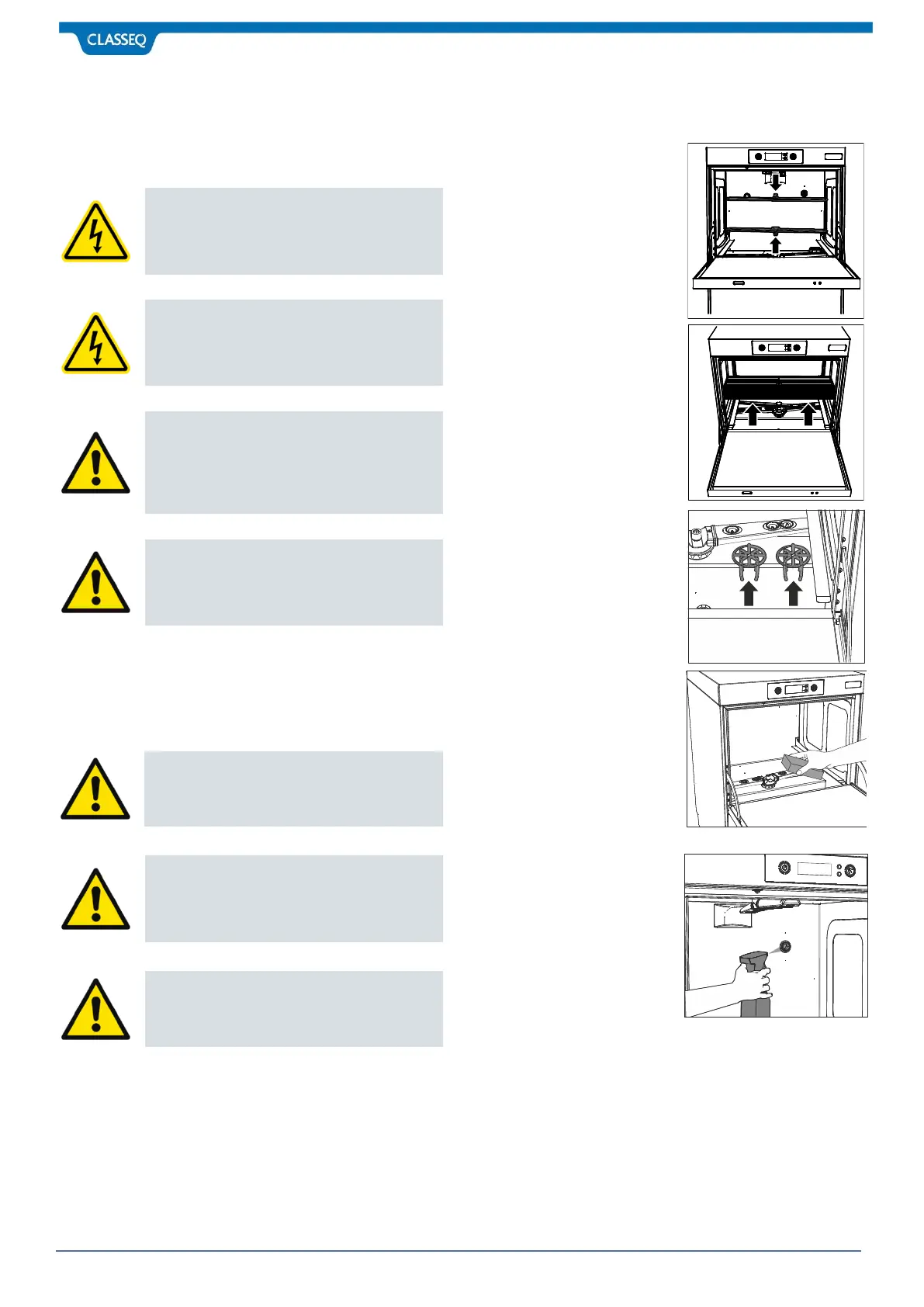 CLASSEQ