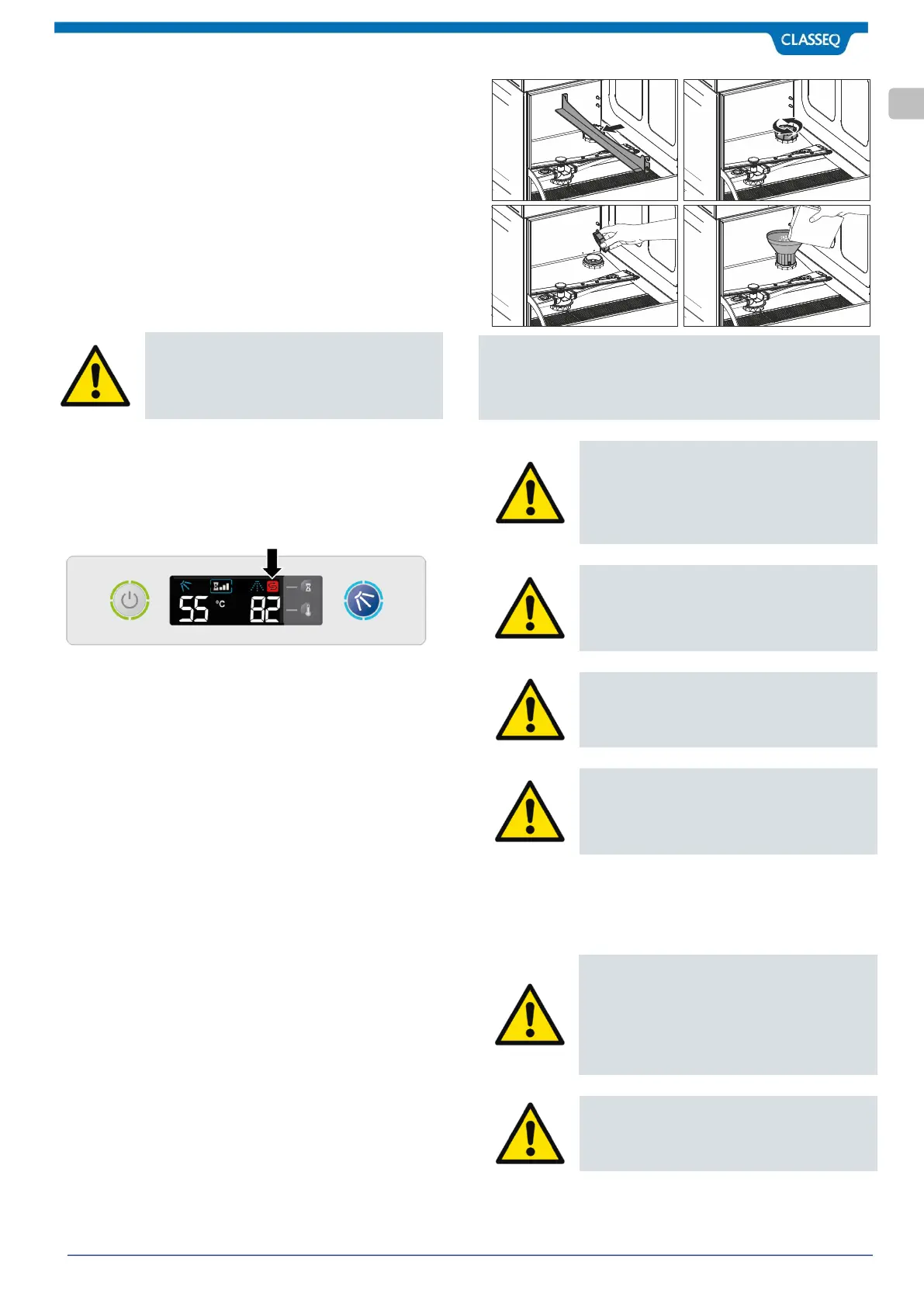 CLASSEQ

55 °C

82