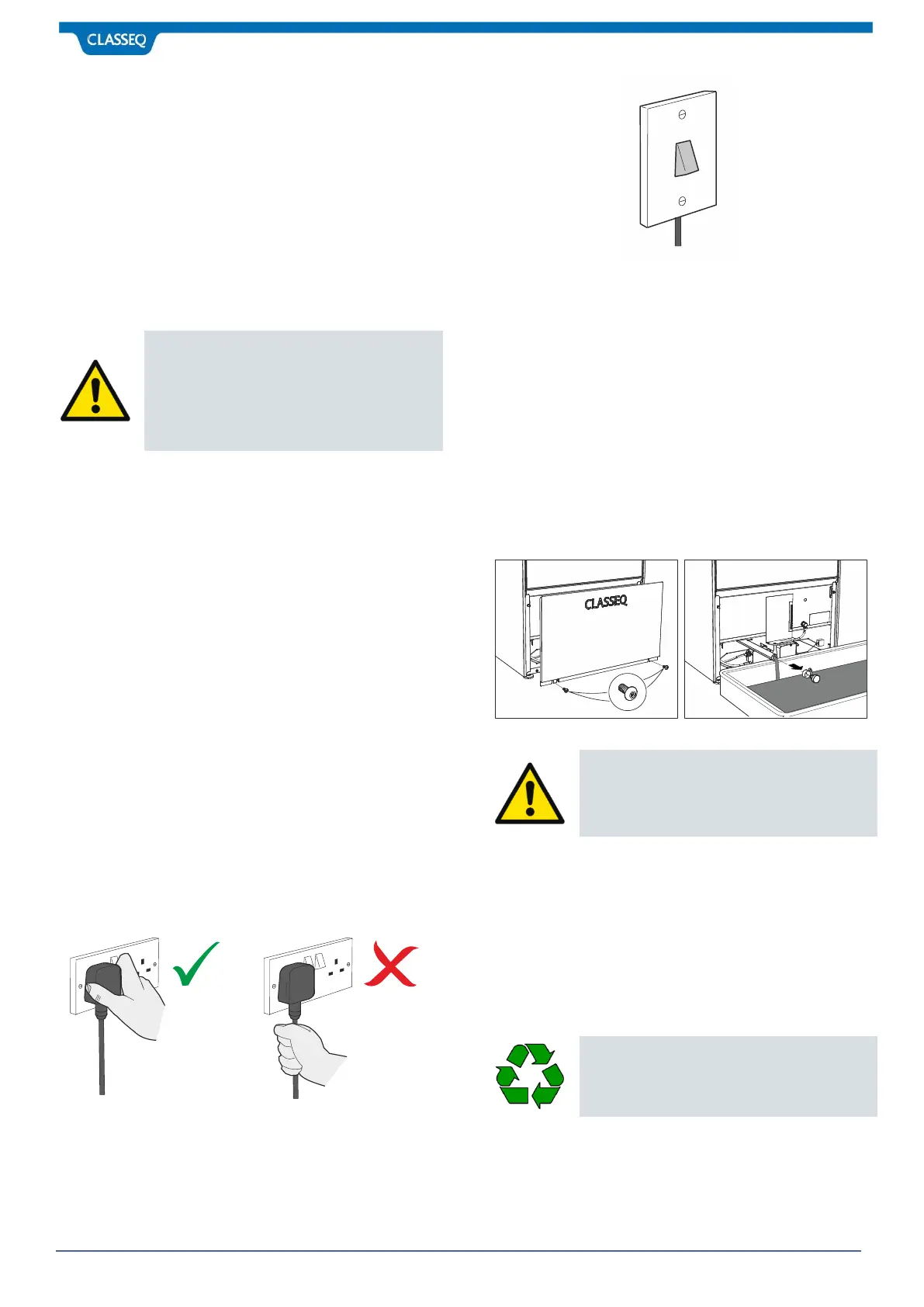 CLASSEQ

CLASSEQ