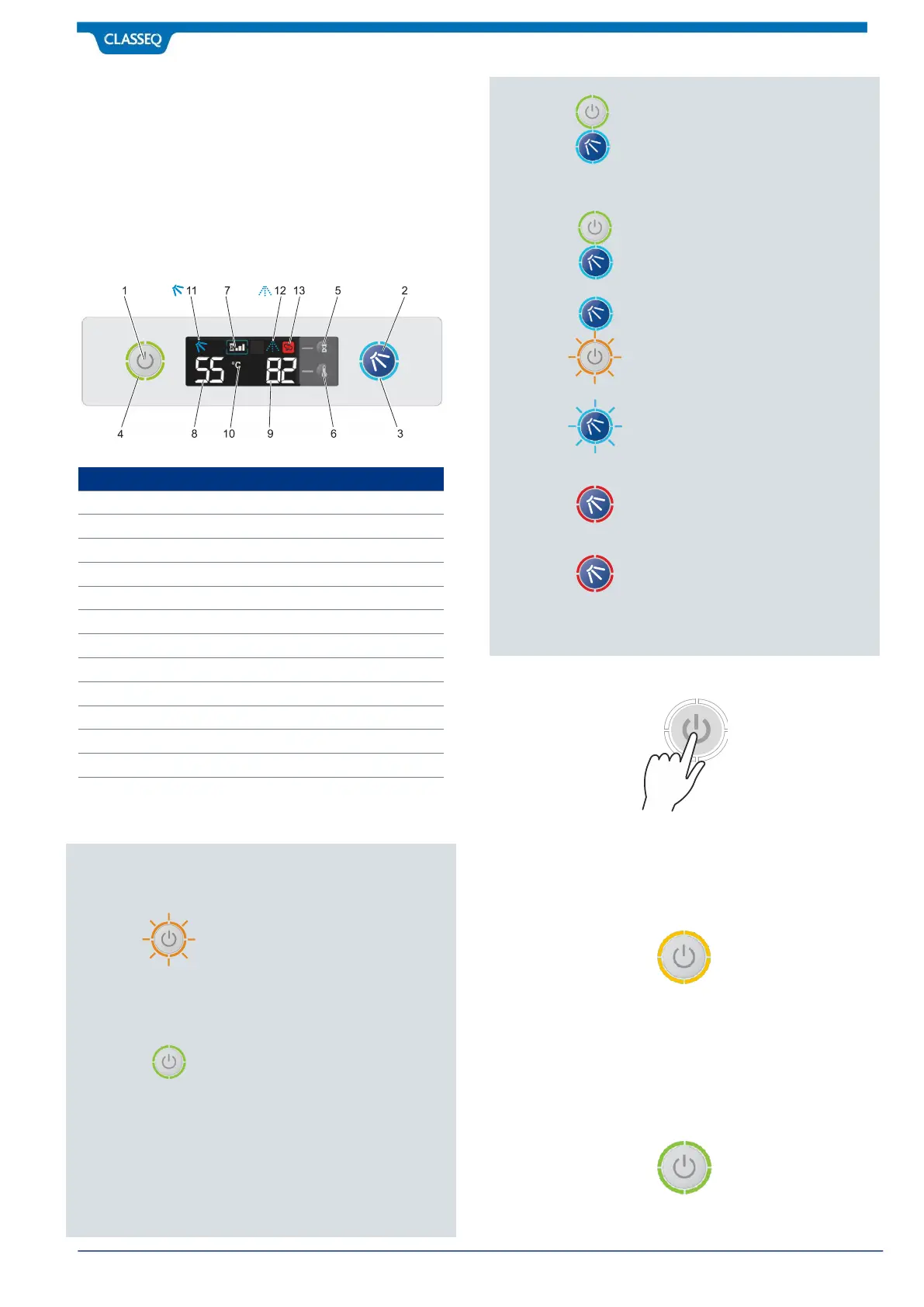 CLASSEQ

1
11
7
12
13
5
2
55
°C
82
4
8
10
9
6
3