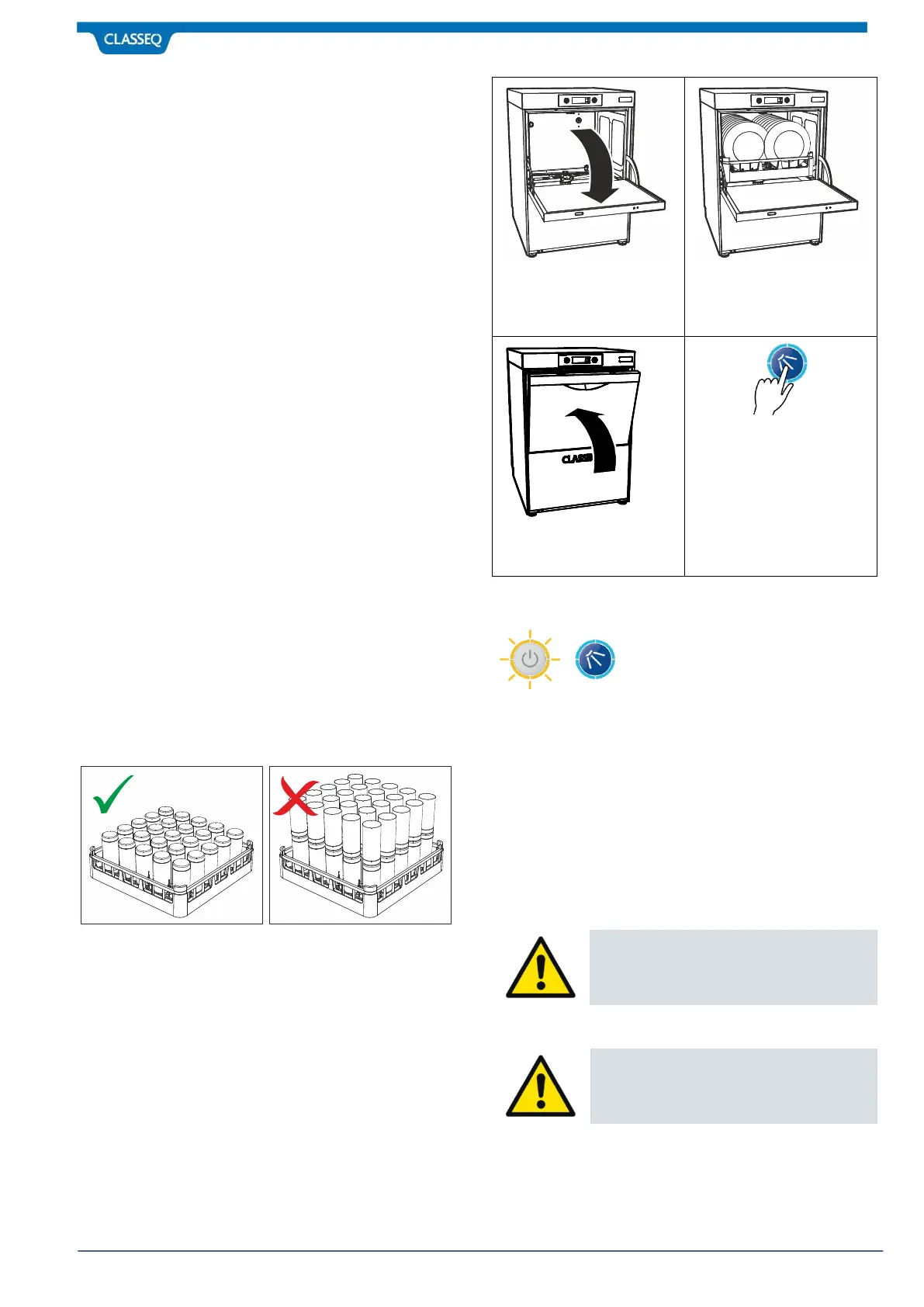 CLASSEQ

CLASSEQ