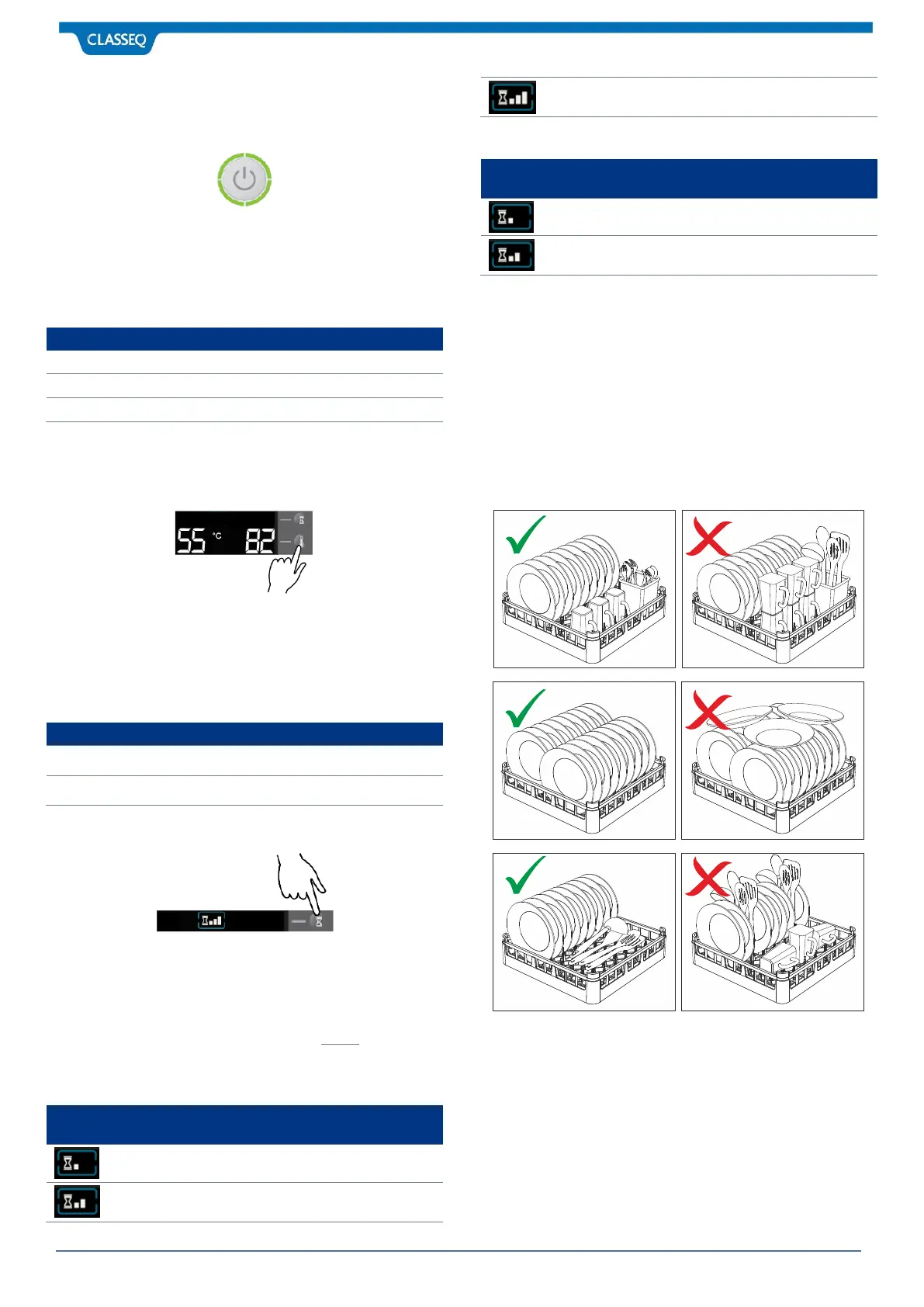 CLASSEQ

55 °C 82