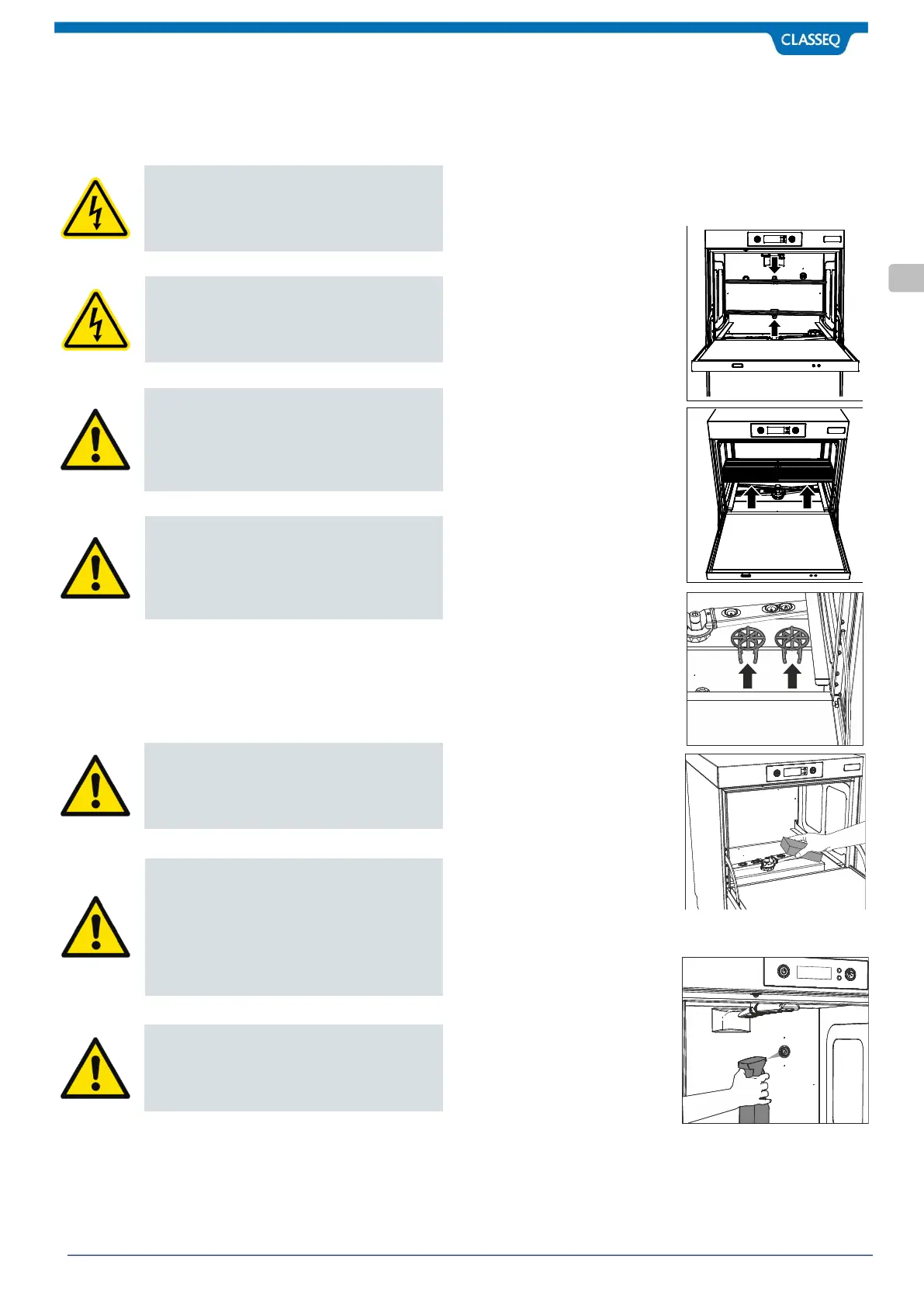 CLASSEQ