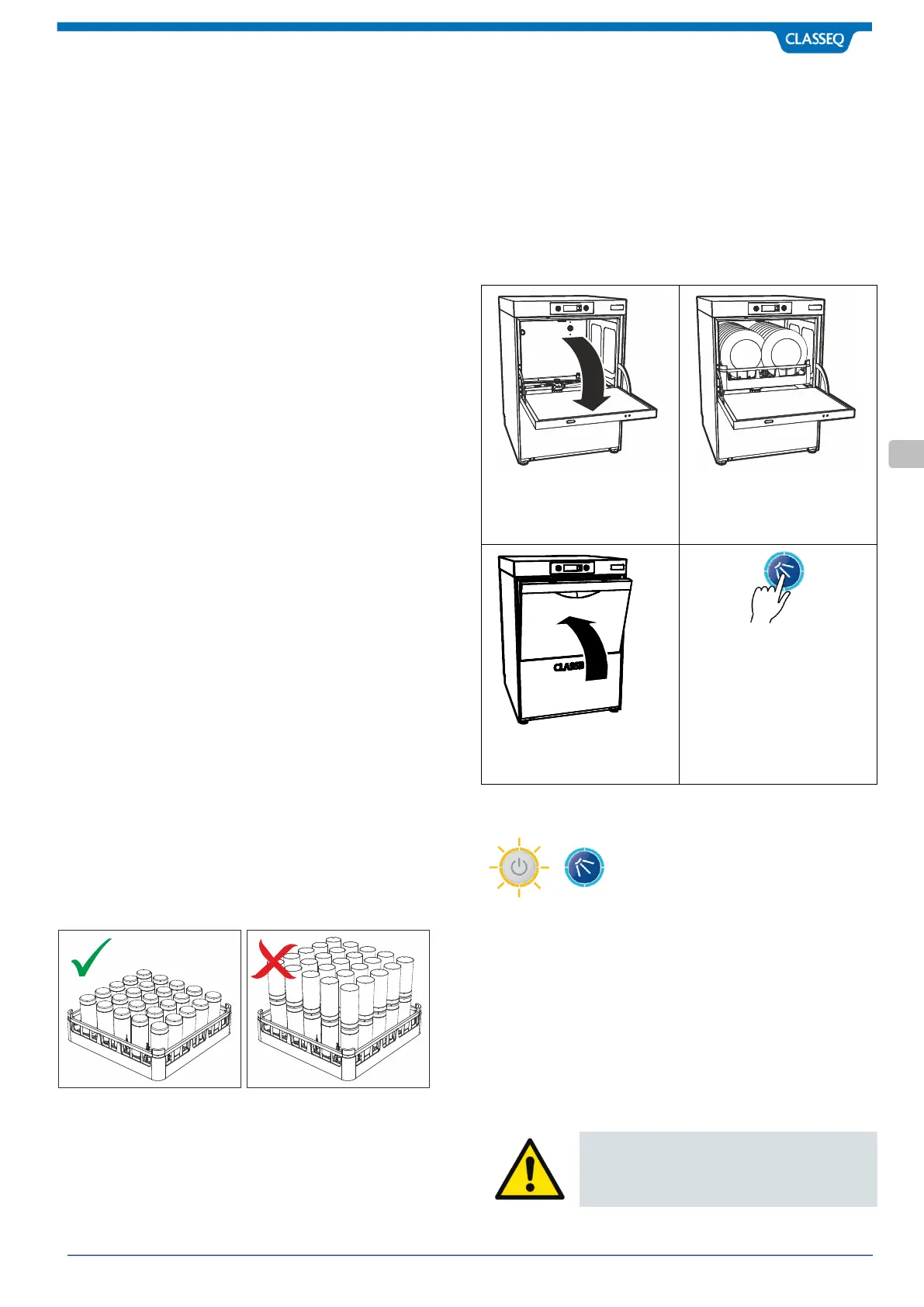 CLASSEQ

CLASSEQ