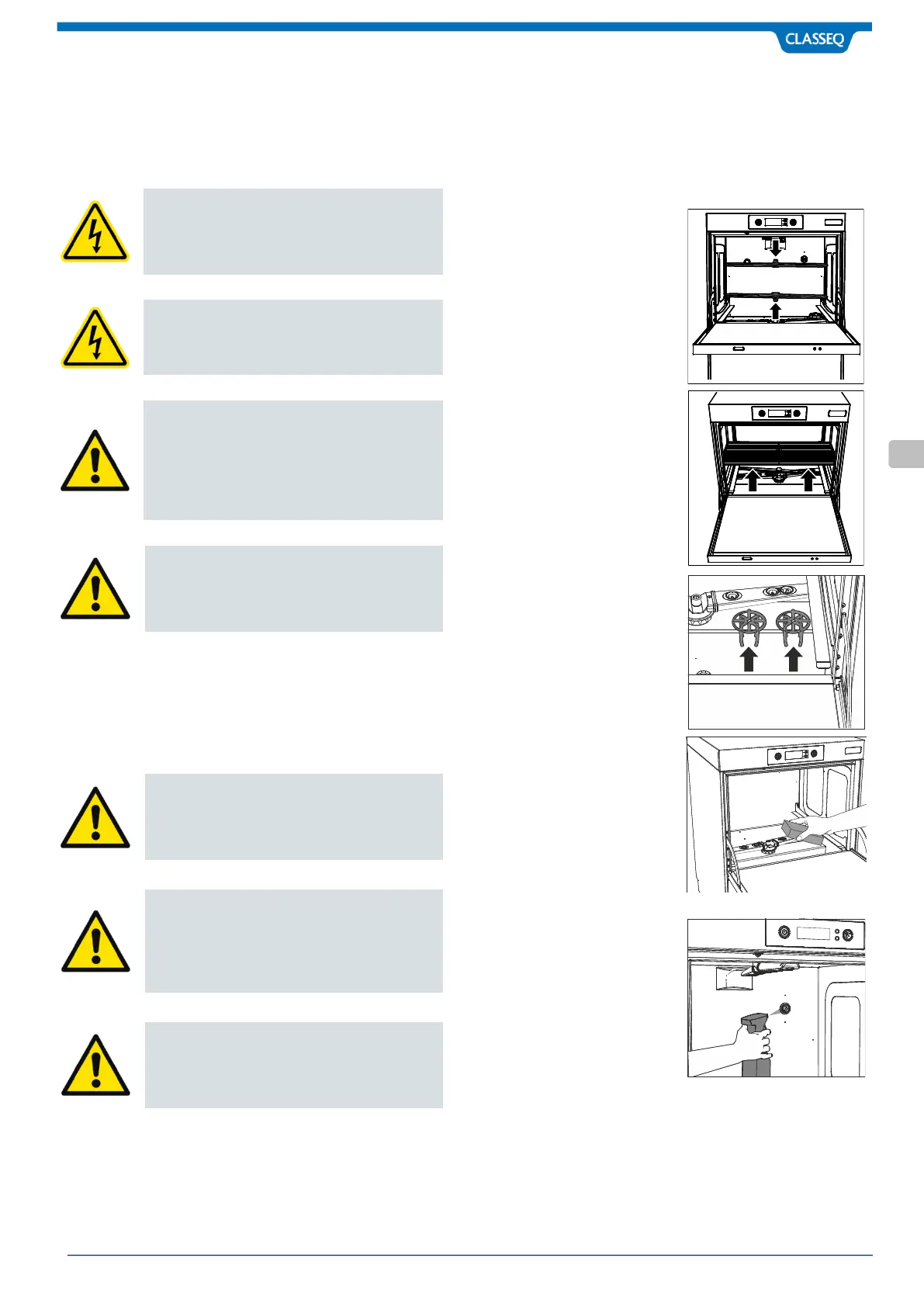 CLASSEQ