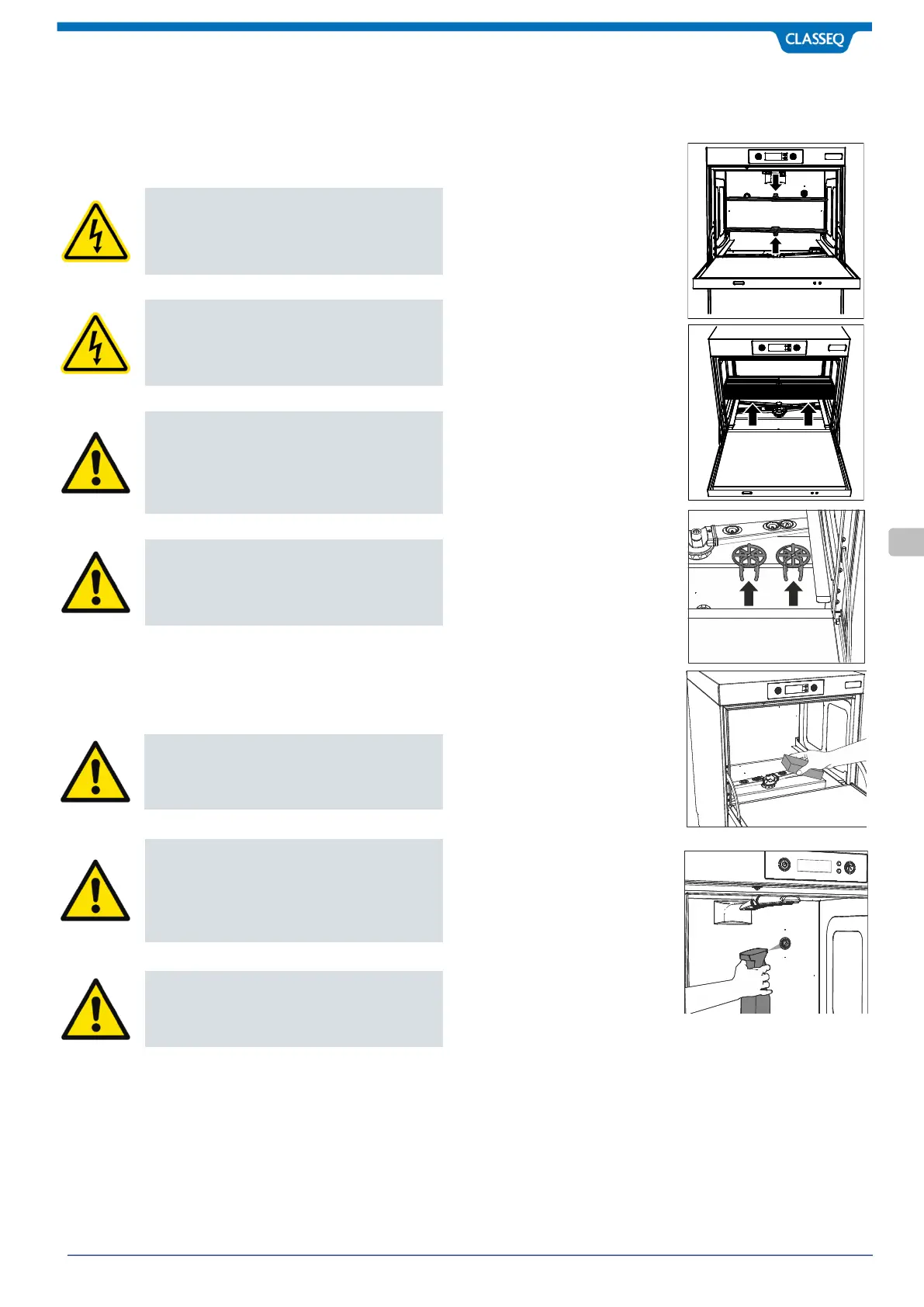 CLASSEQ