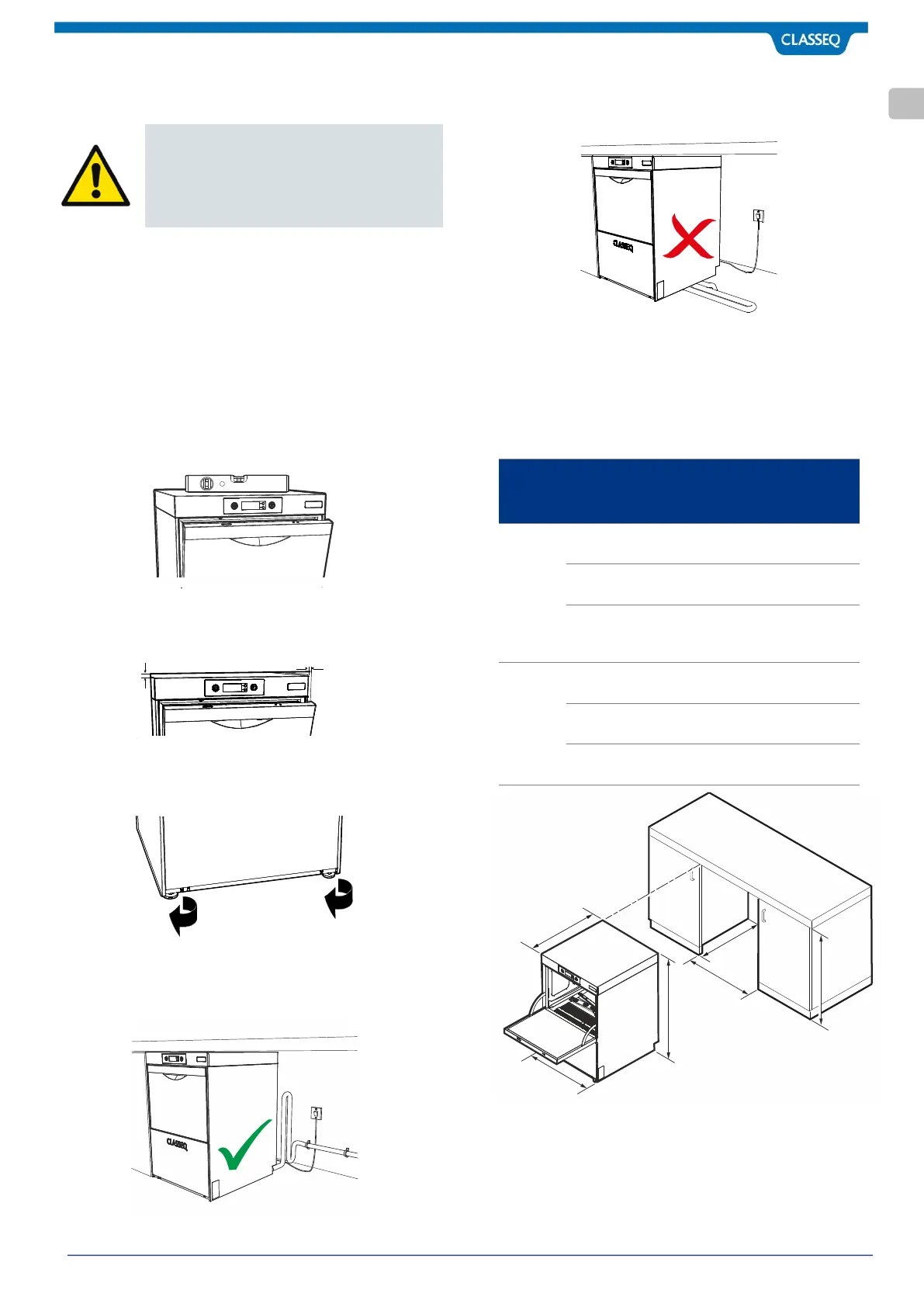 CLASSEQ

CLASSEQ

CLASSEQ