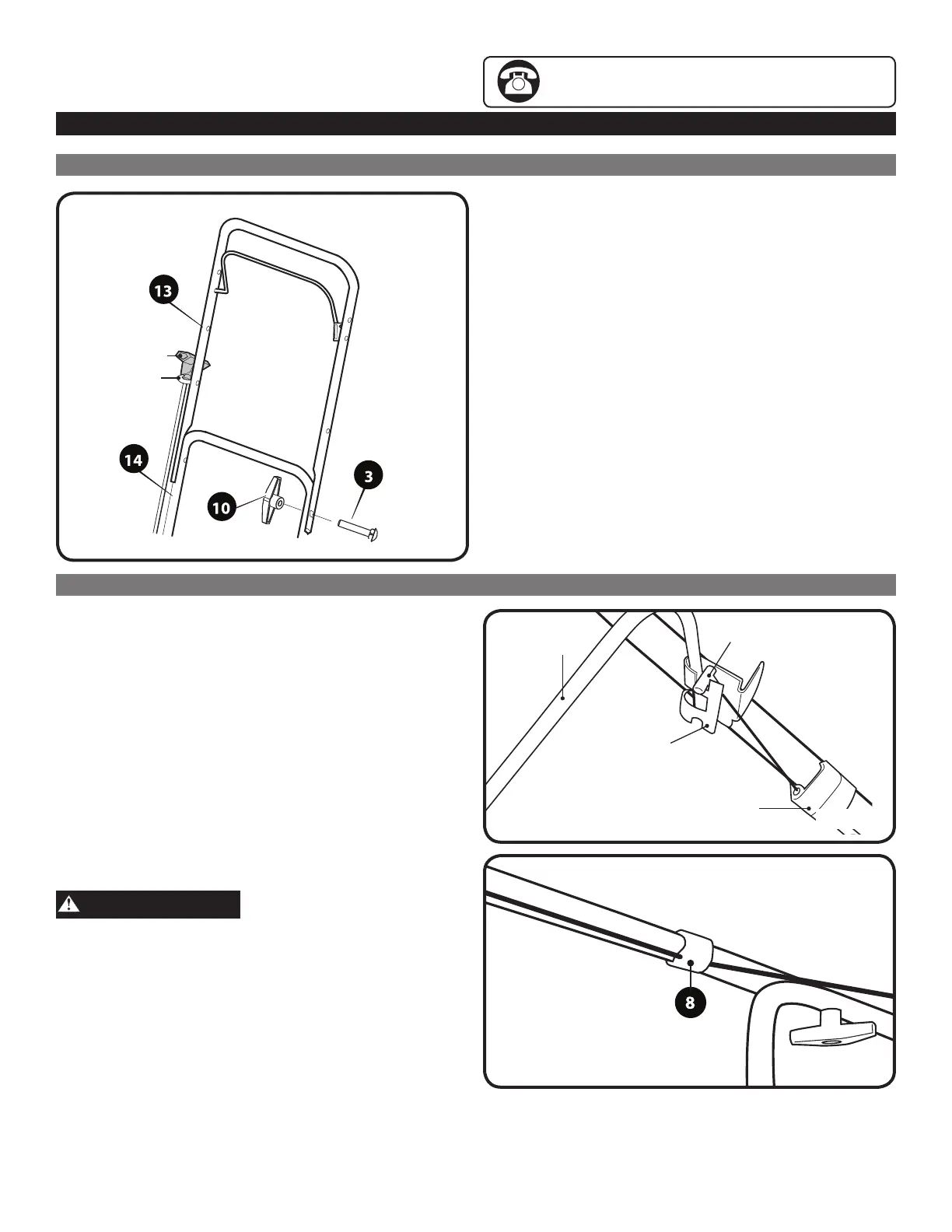 13

14

10

3

8