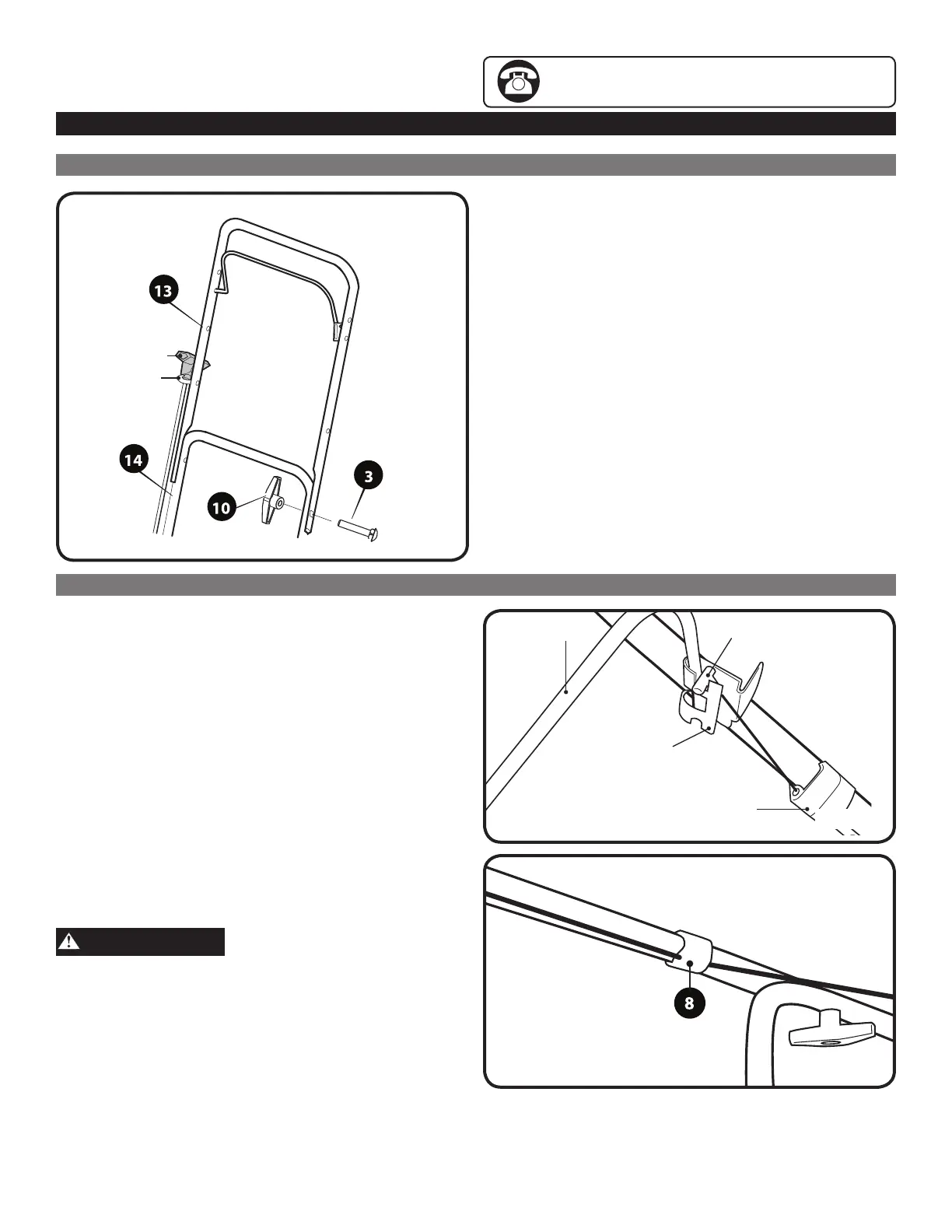 13

14

10

3

8