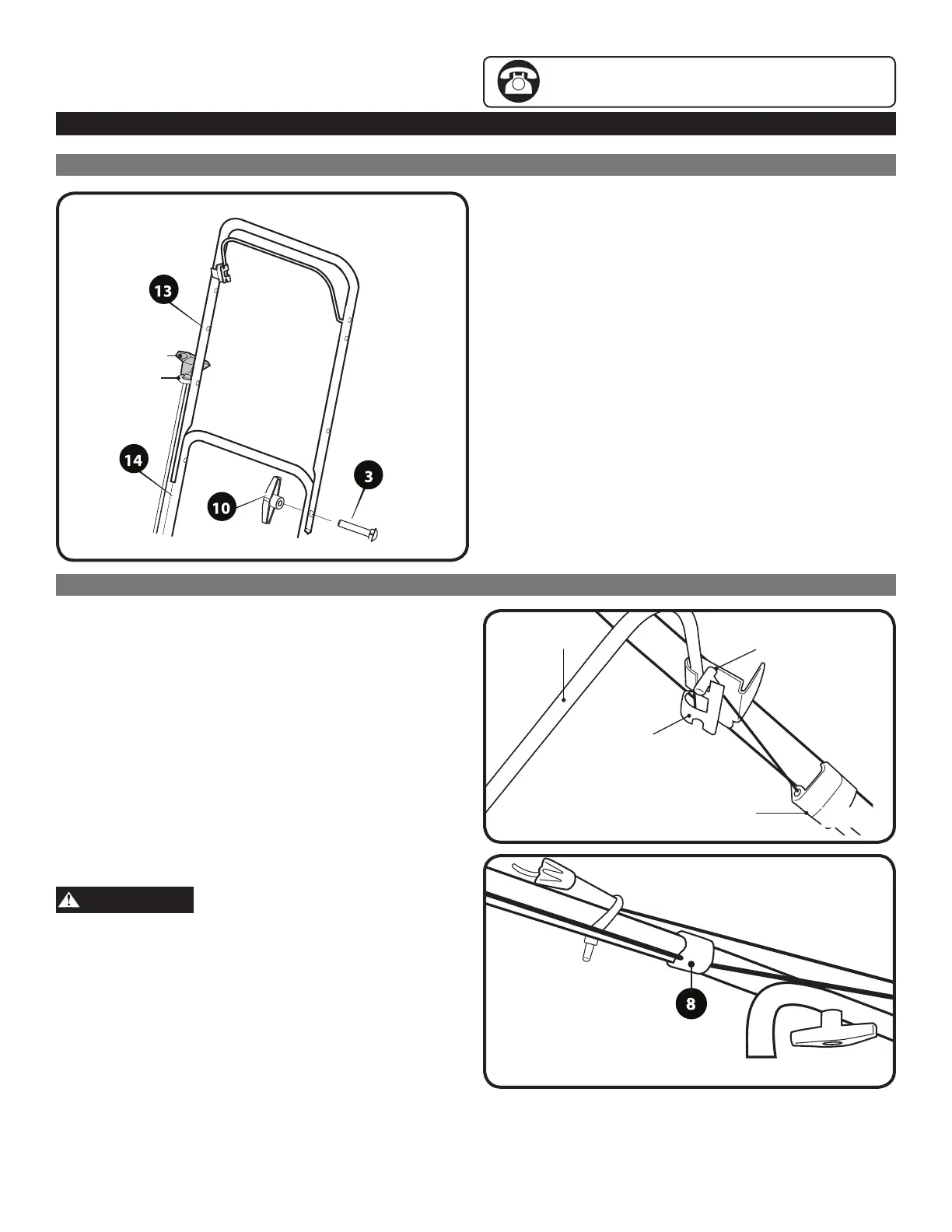 13

14

10

3

8