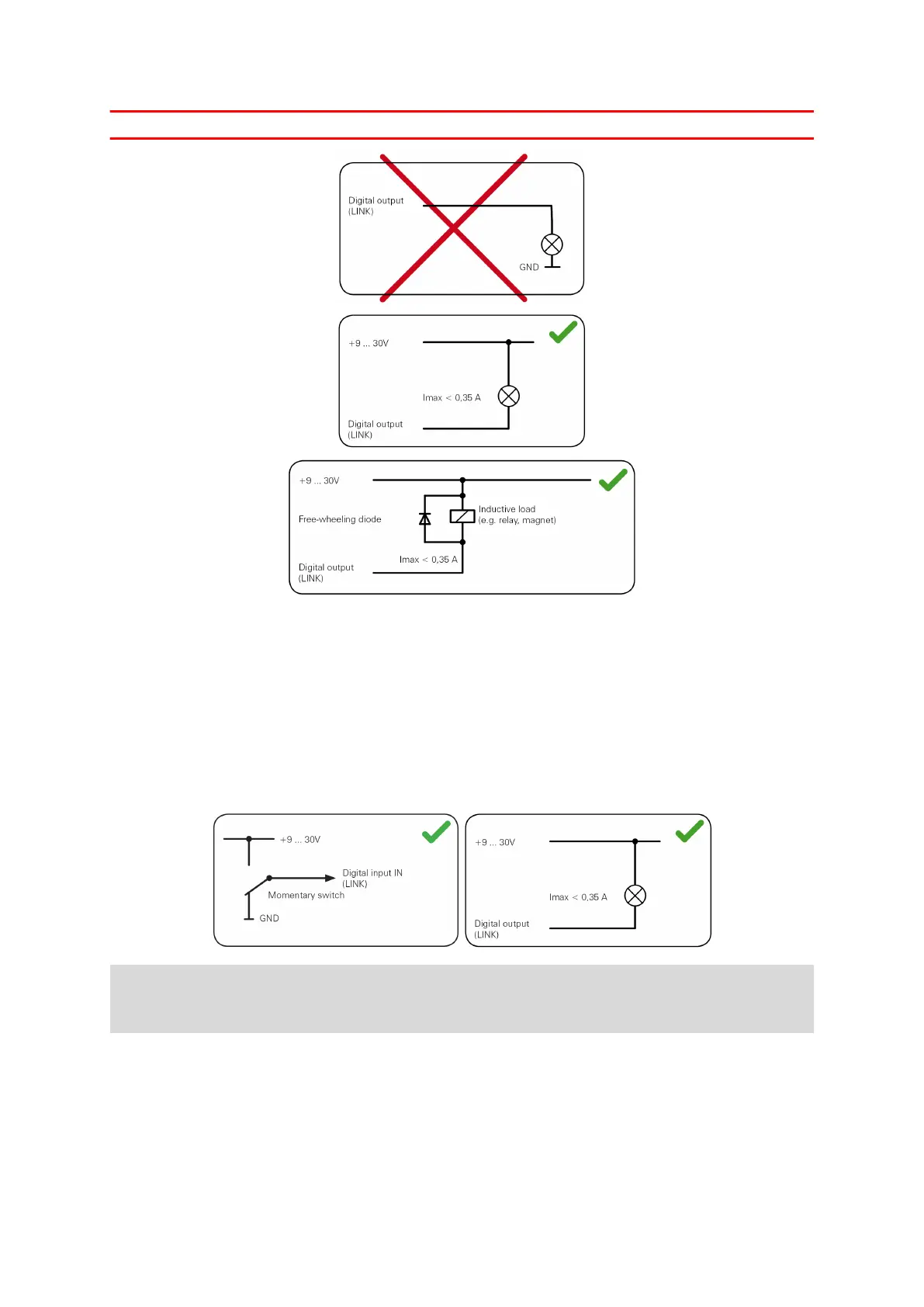 Digital output
(LINK)

GND

+9 ... 30V

Imax < 0,35 A

Digital output
(LINK)

+9 ... 30V

Free-wheeling diode

Inductive load
(e.g. relay, magnet)

Imax < 0,35 A

Digital output
(LINK)

+9 ... 30V

Digital input IN
(LINK)

Momentary switch

GND

+9 ... 30V

Imax < 0,35 A

Digital output
(LINK)