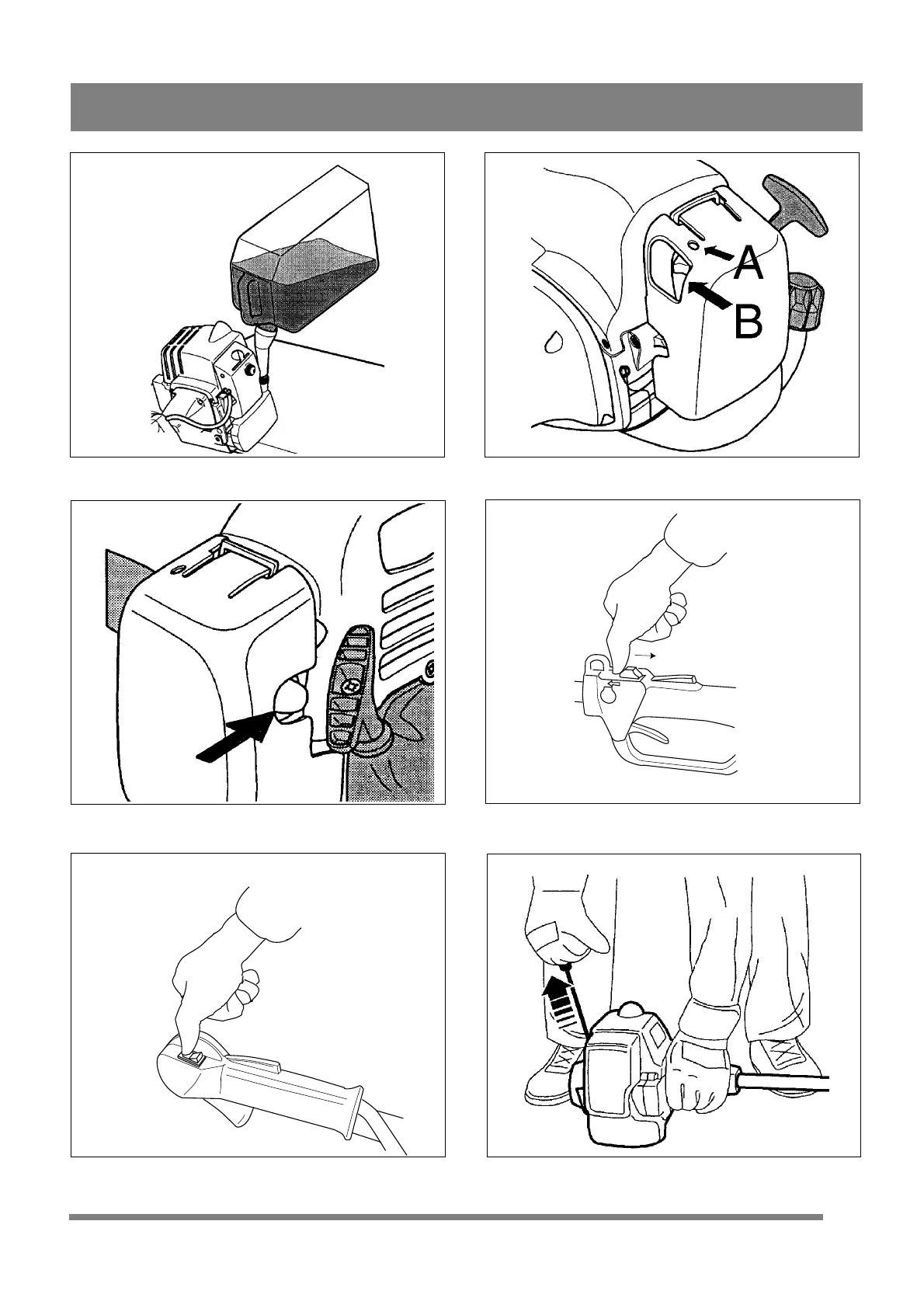 A
B