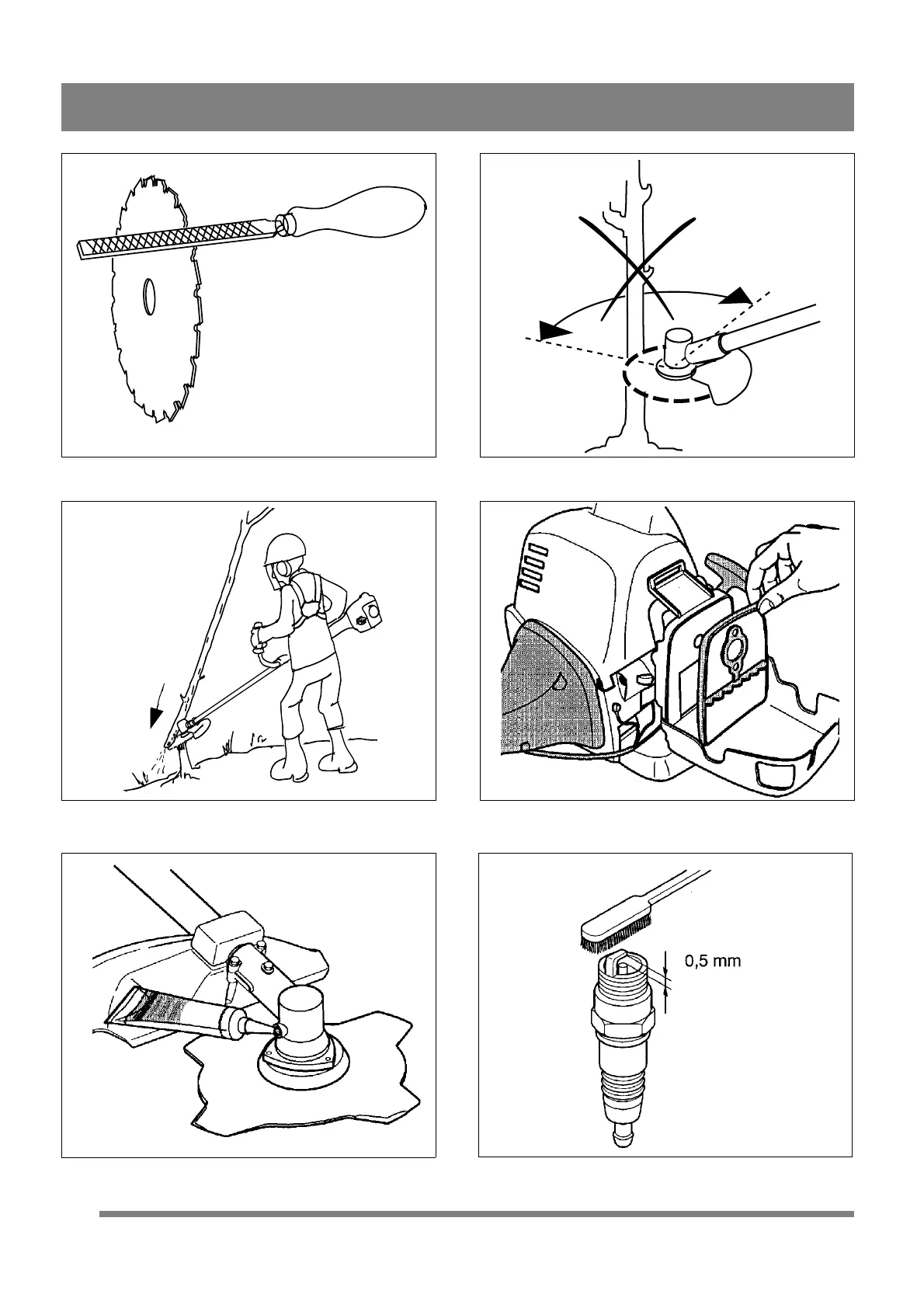 0,5 mm