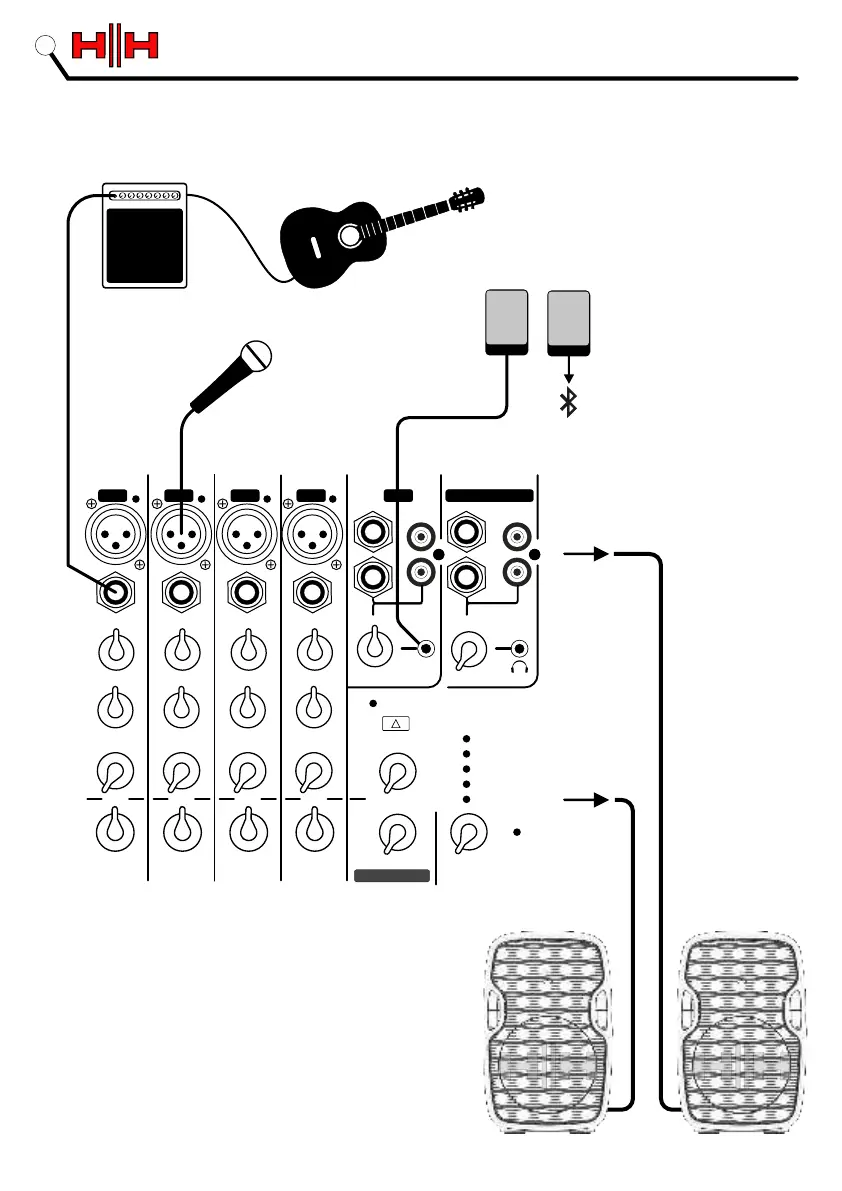 H|H