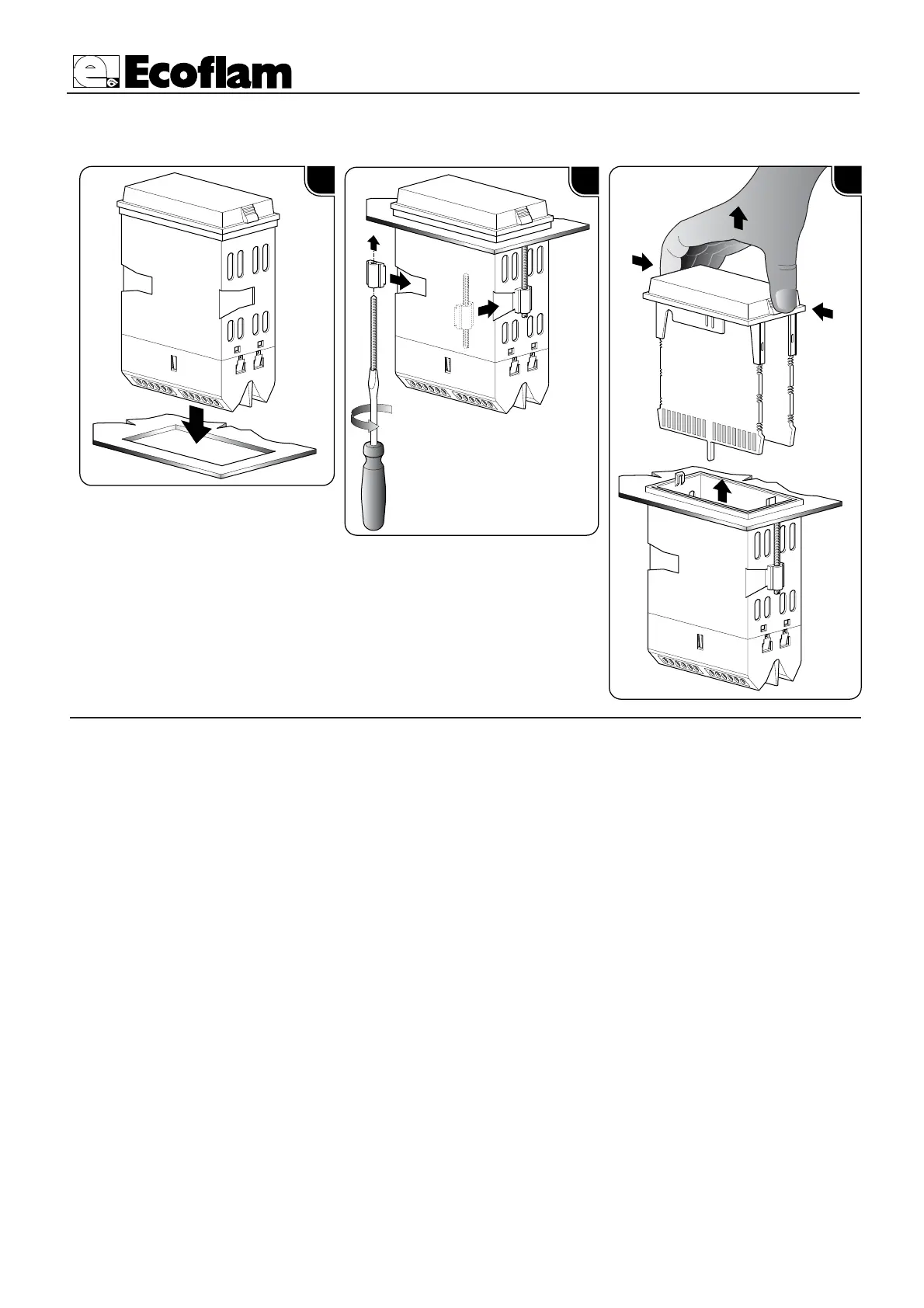 Ecoflam