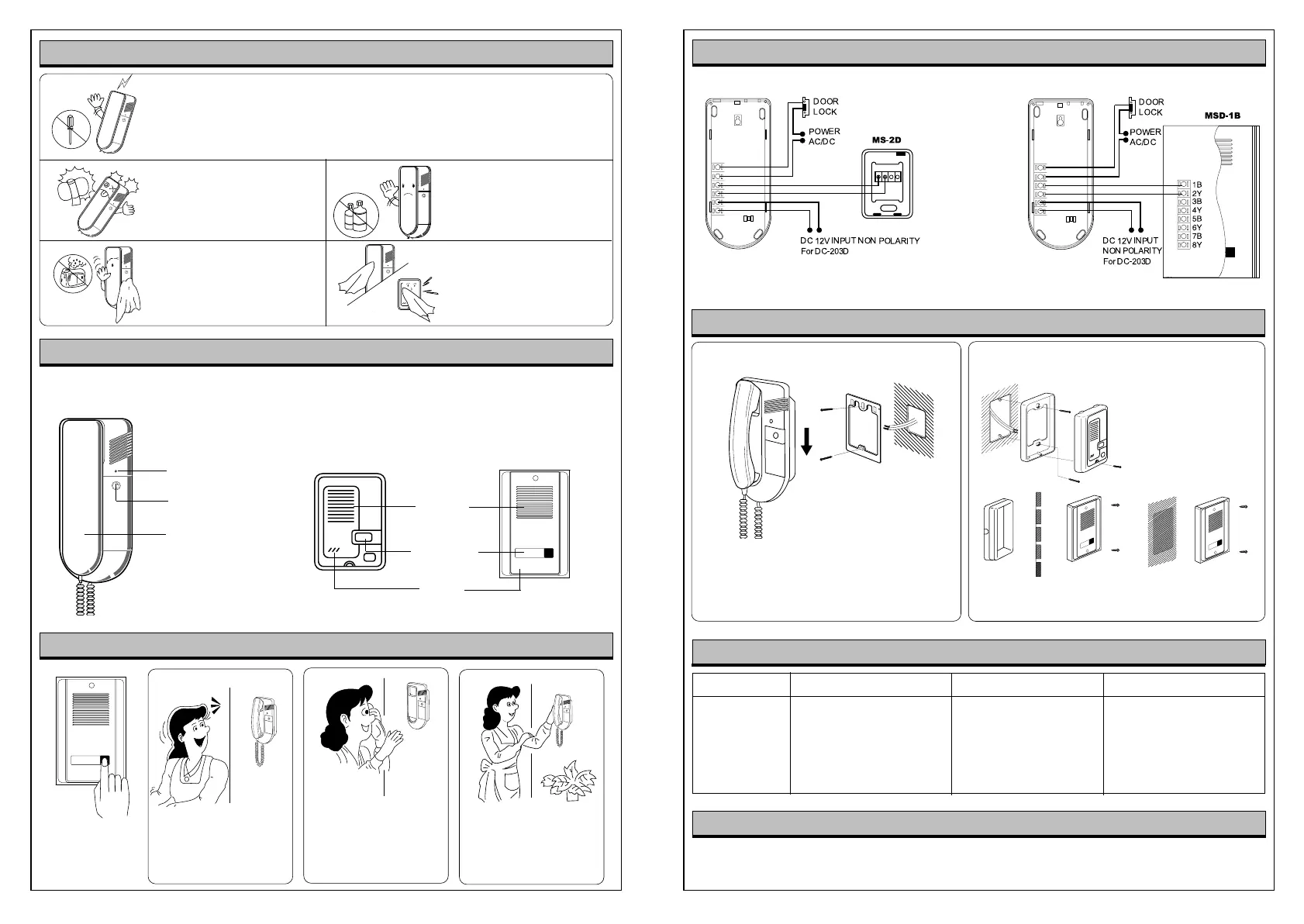 DOOR
LOCK
POWER
AC/DC
MS-2D
DC 12V INPUT NON POLARITY
For DC-203D

DOOR
LOCK
POWER
AC/DC
MSD-1B
1B
2Y
3B
4Y
5B
6Y
7B
8Y
DC 12V INPUT
NON POLARITY
For DC-203D