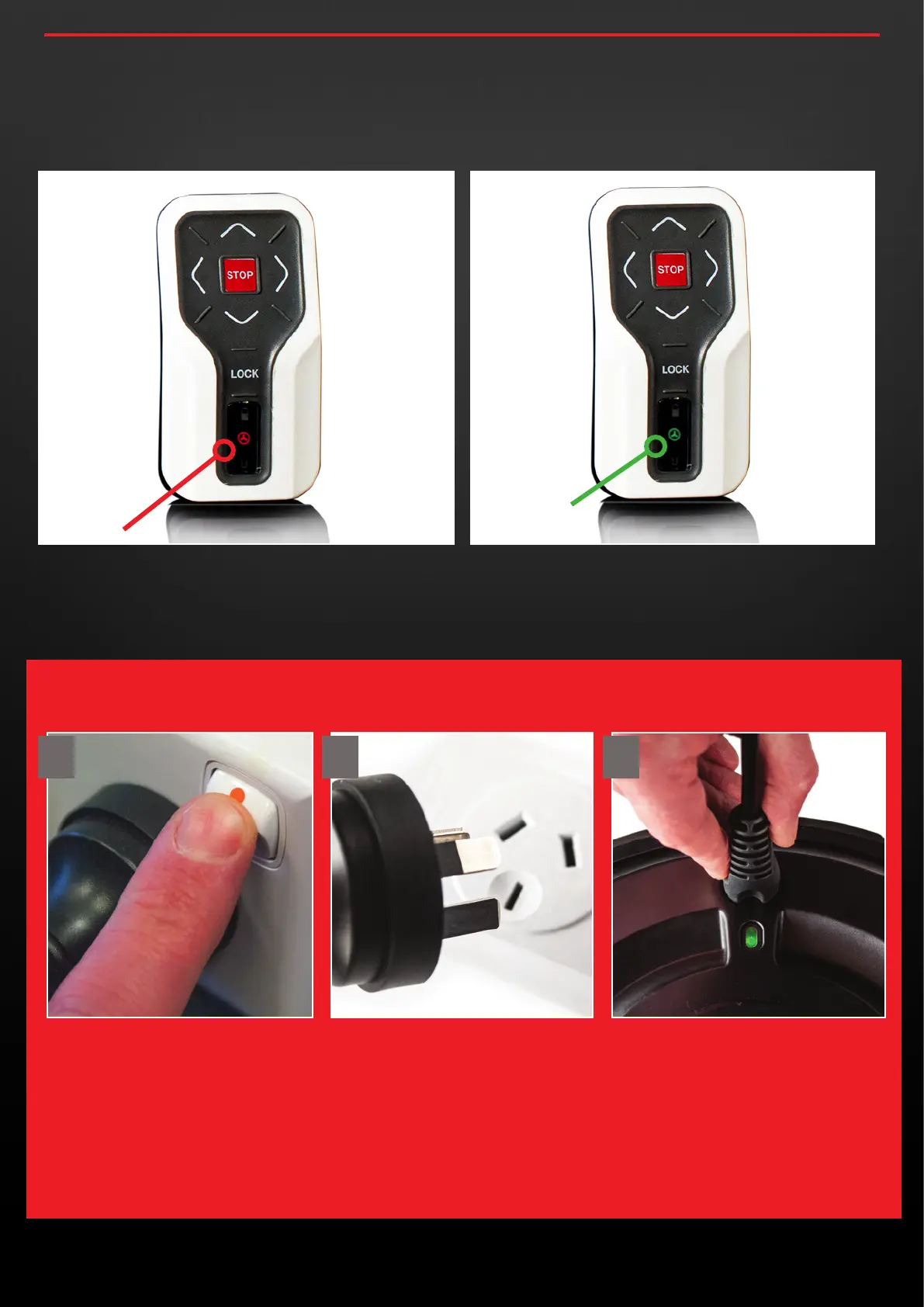 STOP

LOCK

STOP

LOCK