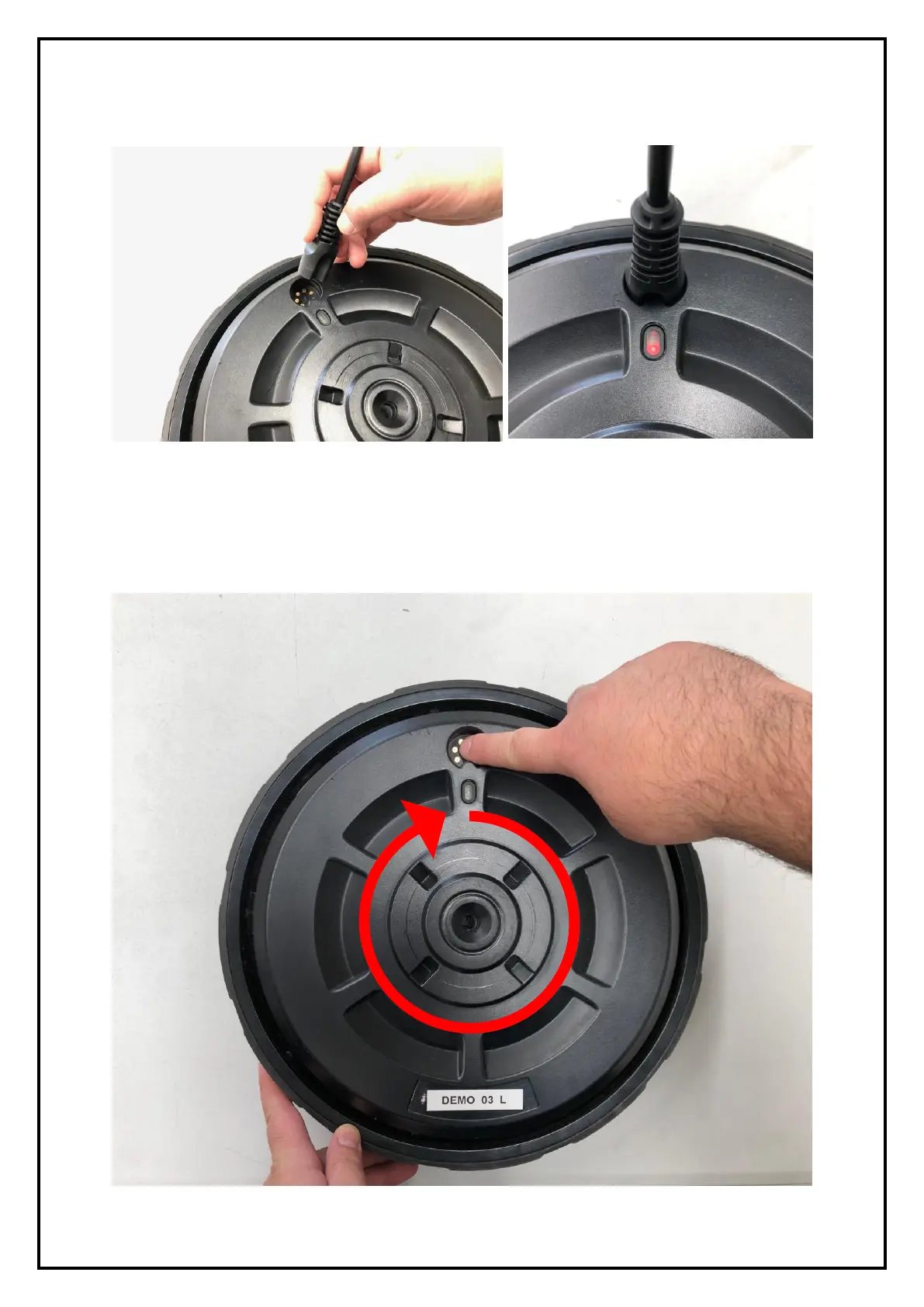 DEMO 03 L